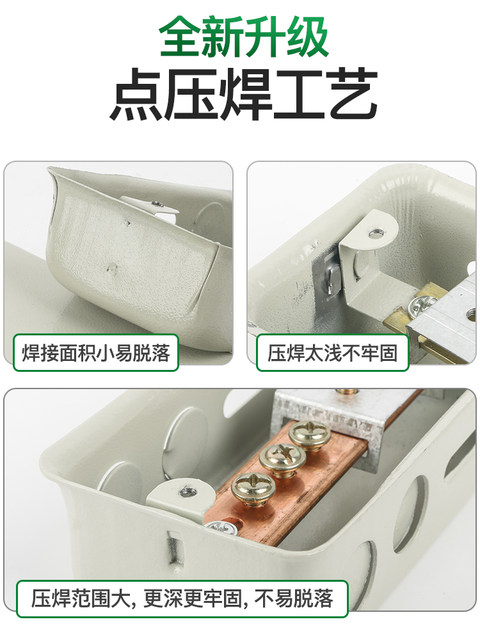 全新升级
点压焊工艺

焊接面积小易脱落

压焊太浅不牢固

压焊范围大, 更深更牢固, 不易脱落