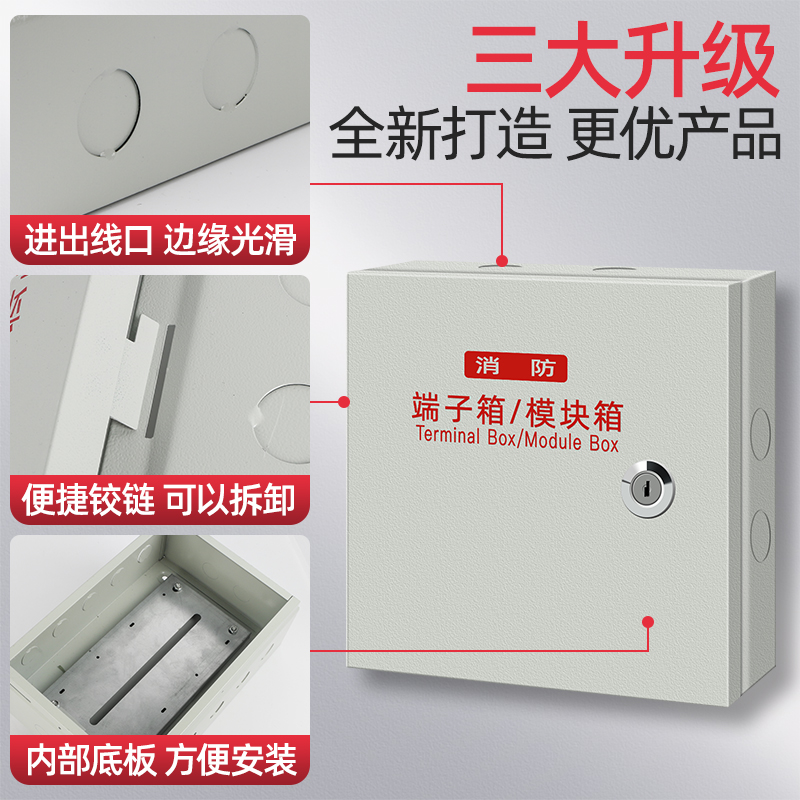 三大升级
全新打造 更优产品

进出线口 边缘光滑

便捷铰链 可以拆卸

内部底板 方便安装

消 防
端子箱/模块箱
Terminal Box/Module Box