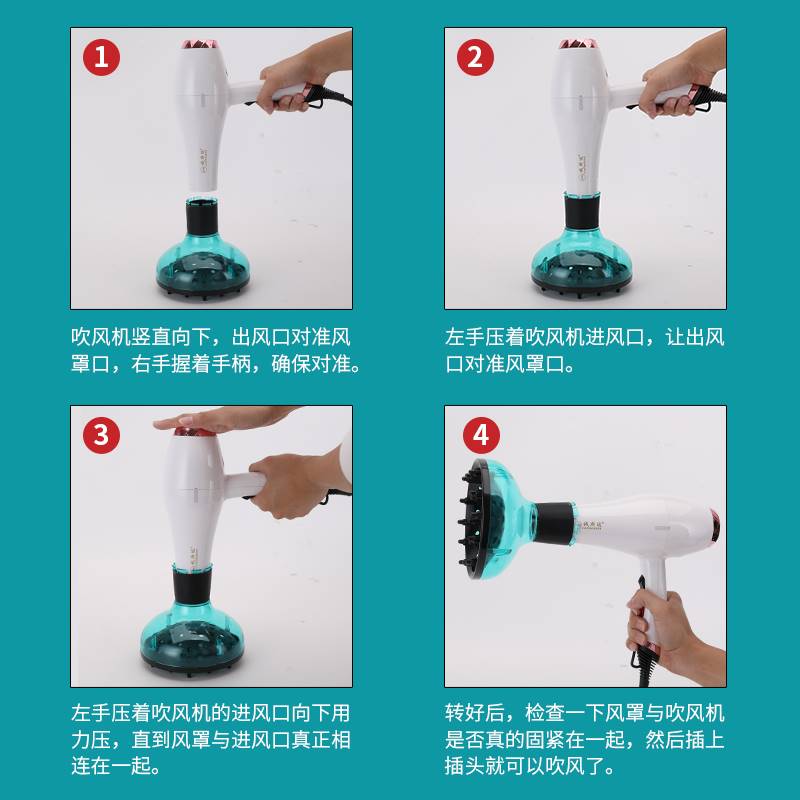 1

吹风机竖直向下，出风口对准风罩口，右手握着手柄，确保对准。

2

左手压着吹风机进风口，让出风口对准风罩口。

3

左手压着吹风机的进风口向下用力压，直到风罩与进风口真正相连在一起。

4

转好后，检查一下风罩与吹风机是否真的固紧在一起，然后插上插头就可以吹风了。