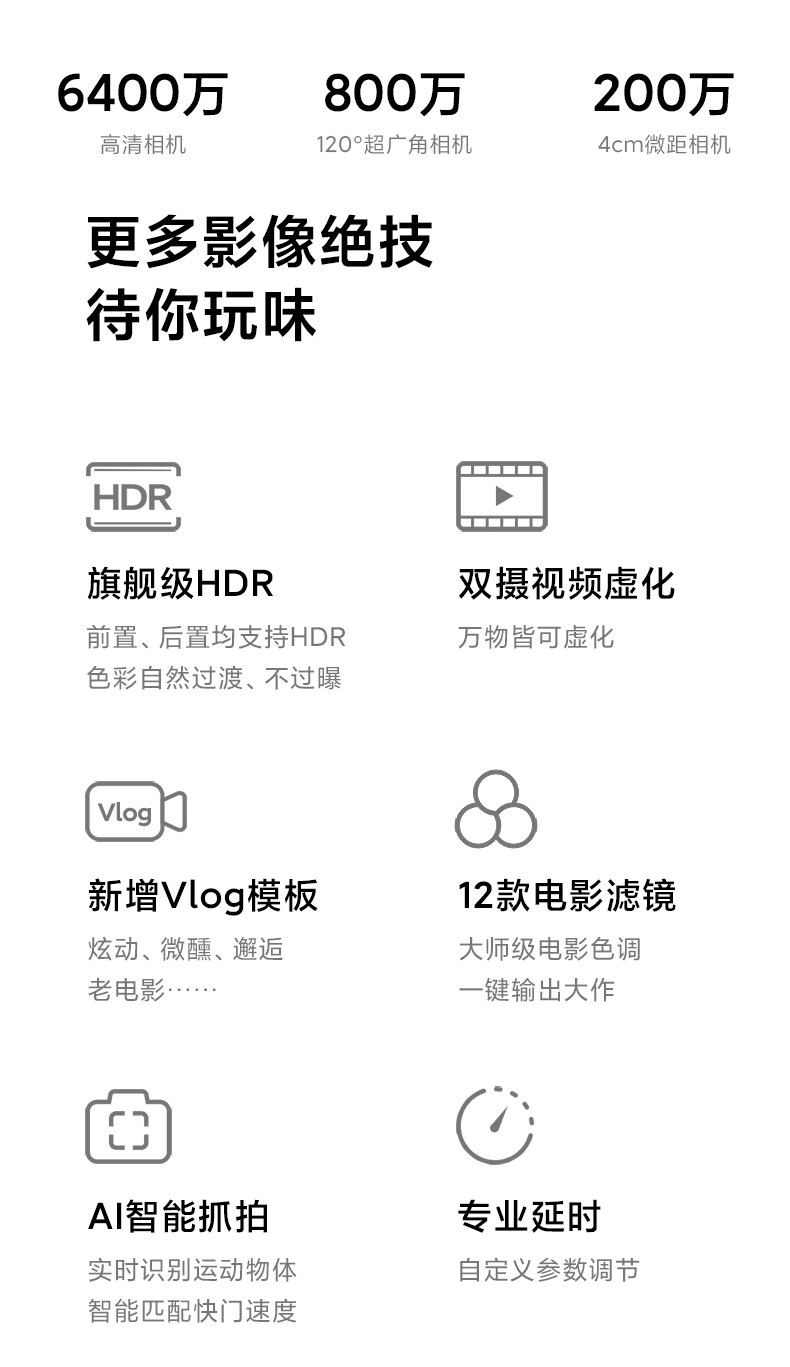 6400万
高清相机

800万
120°超广角相机

200万
4cm微距相机

更多影像绝技
待你玩味

HDR

旗舰级HDR
前置、后置均支持HDR
色彩自然过渡、不过曝

双摄视频虚化
万物皆可虚化

Vlog

新增Vlog模板
炫动、微醺、邂逅
老电影……

12款电影滤镜
大师级电影色调
一键输出大作

AI智能抓拍
实时识别运动物体
智能匹配快门速度

专业延时
自定义参数调节