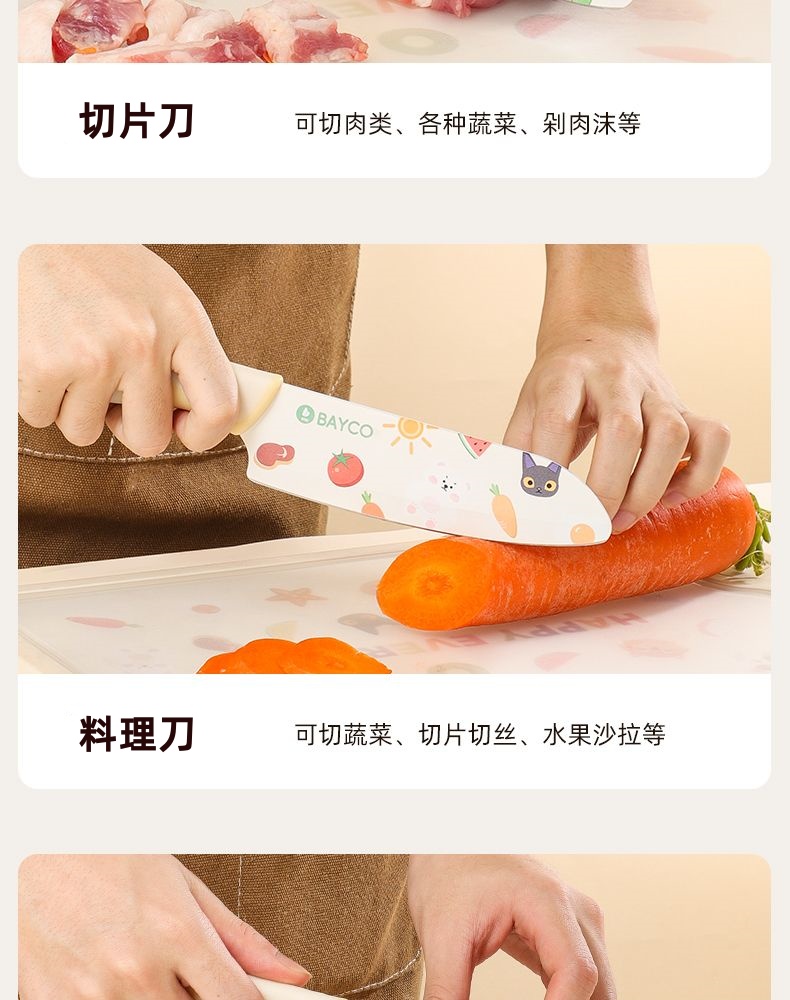 切片刀

可切肉类、各种蔬菜、剁肉沫等

BAYCO

HAPPY EVER

料理刀

可切蔬菜、切片切丝、水果沙拉等