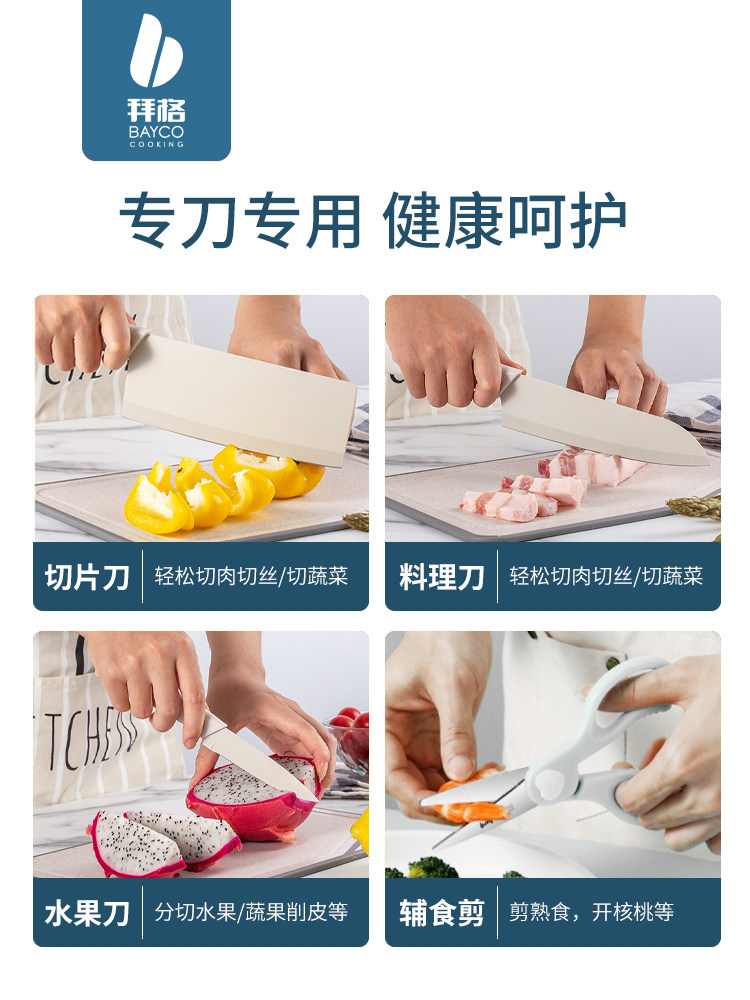 拜格
BAYCO
COOKING

专刀专用 健康呵护

切片刀 轻松切肉切丝/切蔬菜

料理刀 轻松切肉切丝/切蔬菜

水果刀 分切水果/蔬果削皮等

辅食剪 剪熟食，开核桃等