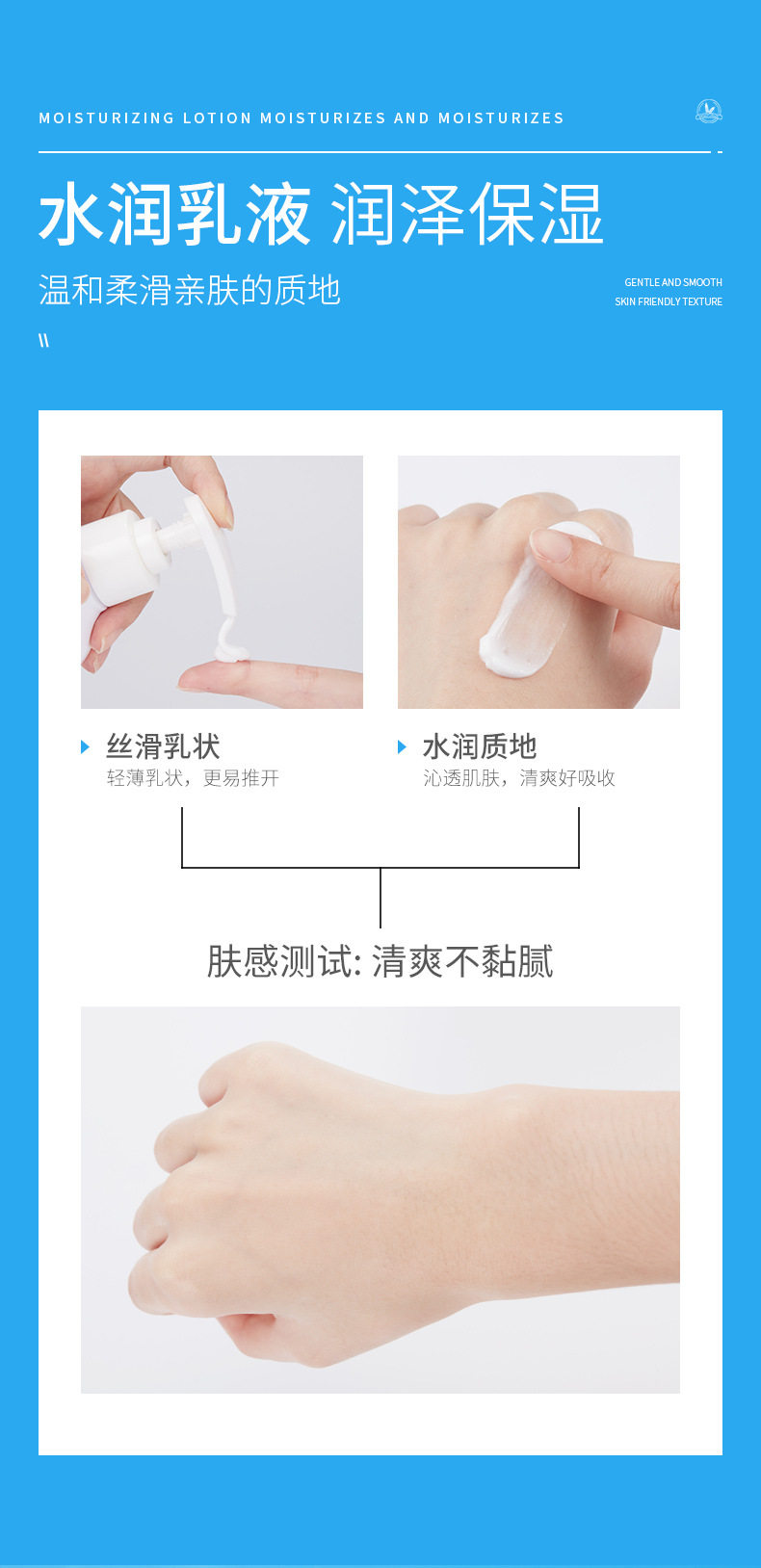 MOISTURIZING LOTION MOISTURIZES AND MOISTURIZES

水润乳液 润泽保湿

温和柔滑亲肤的质地

GENTLE AND SMOOTH
SKIN FRIENDLY TEXTURE

\\

丝滑乳状
轻薄乳状，更易推开

水润质地
沁透肌肤，清爽好吸收

肤感测试: 清爽不黏腻