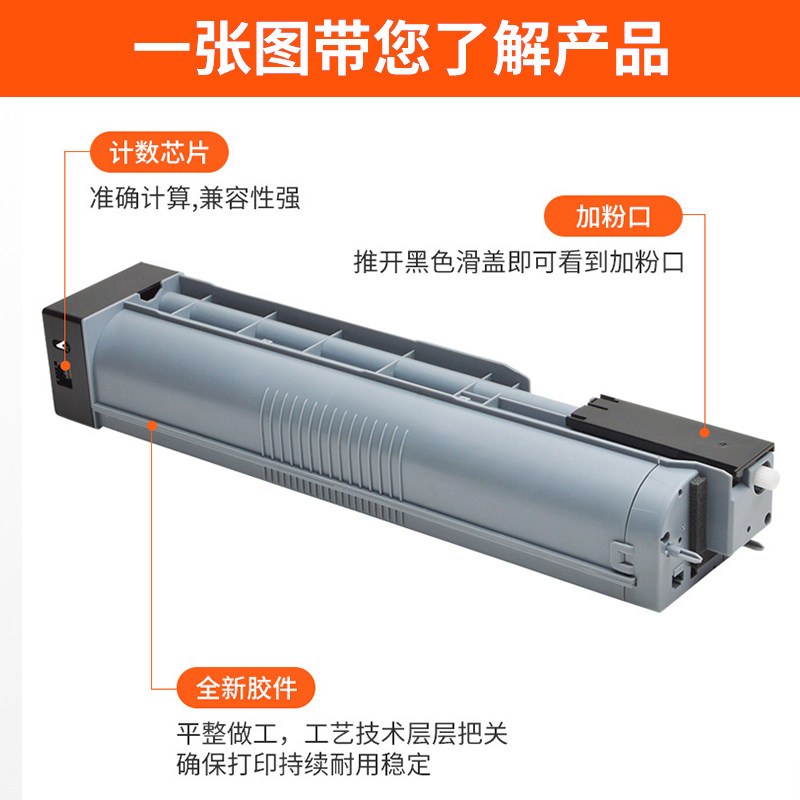 一张图带您了解产品

计数芯片

准确计算,兼容性强

加粉口

推开黑色滑盖即可看到加粉口

全新胶件

平整做工，工艺技术层层把关
确保打印持续耐用稳定