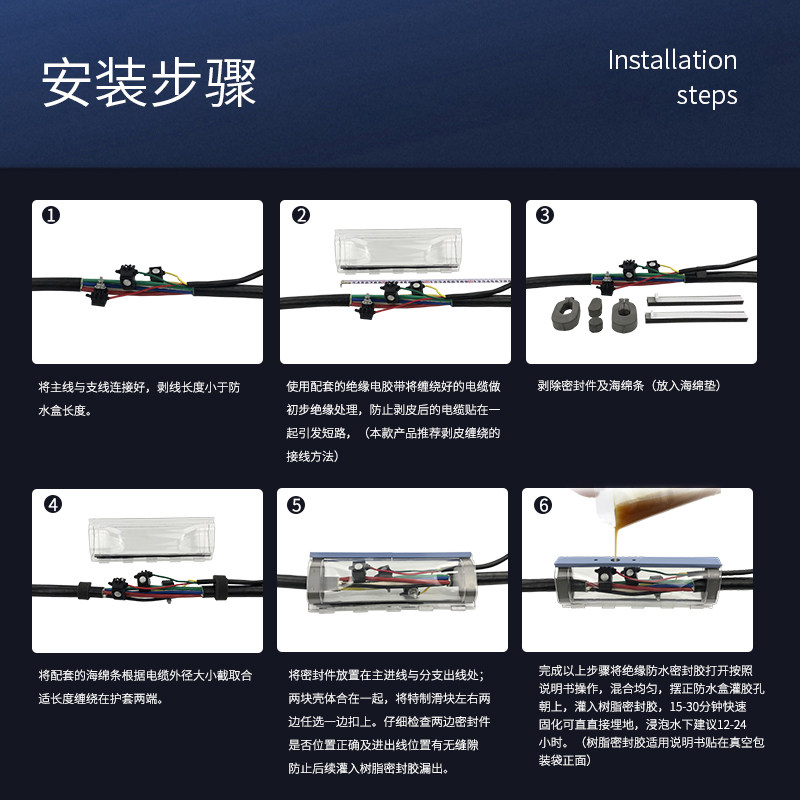 安装步骤

Installation steps

❶

将主线与支线连接好，剥线长度小于防水盒长度。

❷

使用配套的绝缘电胶带将缠绕好的电缆做初步绝缘处理，防止剥皮后的电缆贴在一起引发短路，（本款产品推荐剥皮缠绕的接线方法）

❸

剥除密封件及海绵条（放入海绵垫）

❹

将配套的海绵条根据电缆外径大小截取合适长度缠绕在护套两端。

❺

将密封件放置在主进线与分支出线处；两块壳体合在一起，将特制滑块左右两边任选一边扣上。仔细检查两边密封件是否位置正确及进出线位置有无缝隙防止后续灌入树脂密封胶漏出。

❻

完成以上步骤将绝缘防水密封胶打开按照说明书操作，混合均匀，摆正防水盒灌胶孔朝上，灌入树脂密封胶，15-30分钟快速固化可直直接埋地，浸泡水下建议12-24小时。（树脂密封胶适用说明书贴在真空包装袋正面）