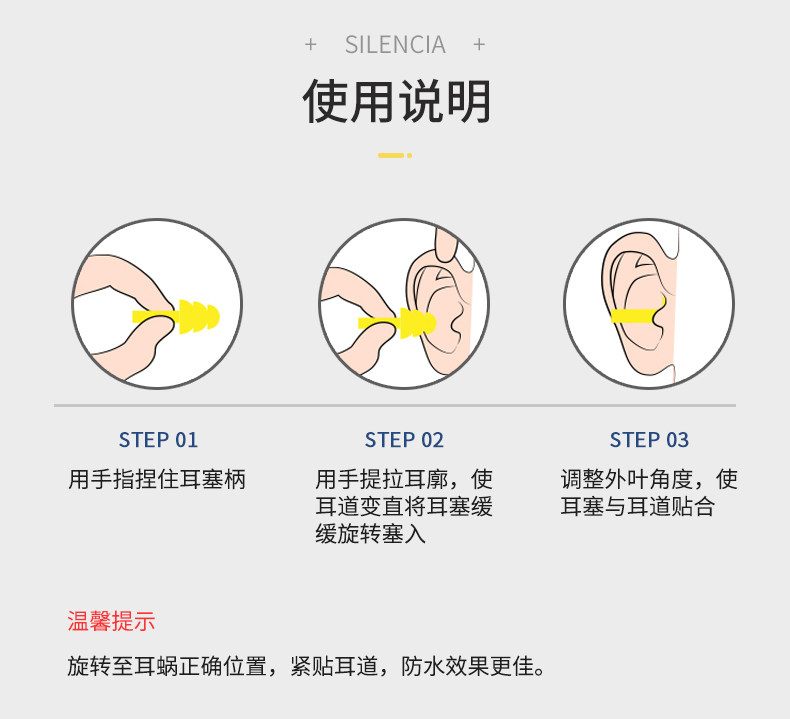 + SILENCIA +

使用说明

STEP 01

用手指捏住耳塞柄

STEP 02

用手提拉耳廓，使耳道变直将耳塞缓缓旋转塞入

STEP 03

调整外叶角度，使耳塞与耳道贴合

温馨提示

旋转至耳蜗正确位置，紧贴耳道，防水效果更佳。