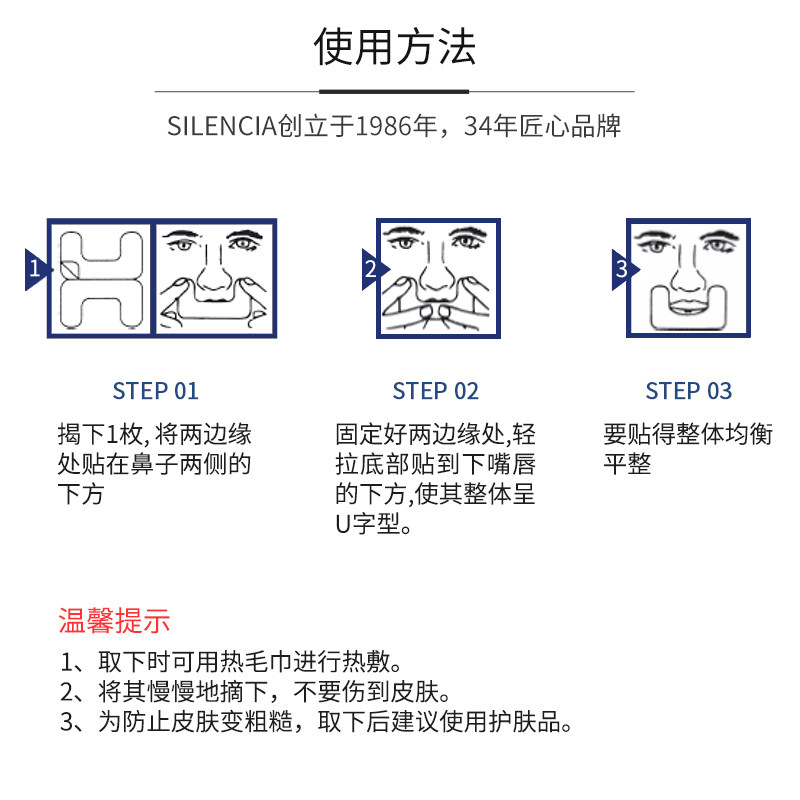 使用方法

SILENCIA创立于1986年，34年匠心品牌

1

2

3

STEP 01

揭下1枚, 将两边缘处贴在鼻子两侧的下方

STEP 02

固定好两边缘处,轻拉底部贴到下嘴唇的下方,使其整体呈U字型。

STEP 03

要贴得整体均衡平整

温馨提示

1、取下时可用热毛巾进行热敷。
2、将其慢慢地摘下，不要伤到皮肤。
3、为防止皮肤变粗糙，取下后建议使用护肤品。