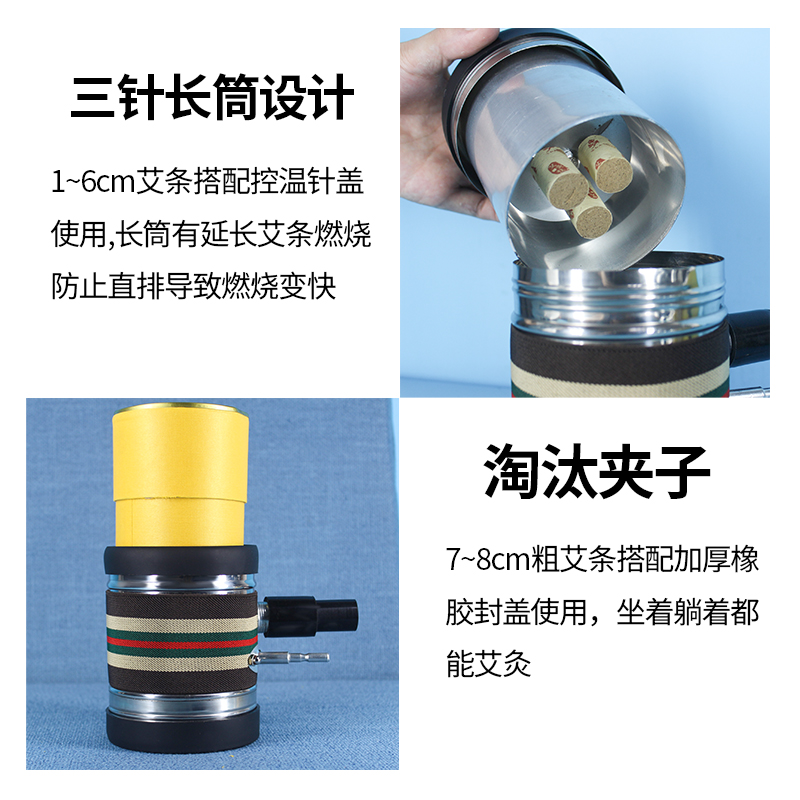 三针长筒设计

1~6cm艾条搭配控温针盖使用,长筒有延长艾条燃烧防止直排导致燃烧变快

淘汰夹子

7~8cm粗艾条搭配加厚橡胶封盖使用，坐着躺着都能艾灸