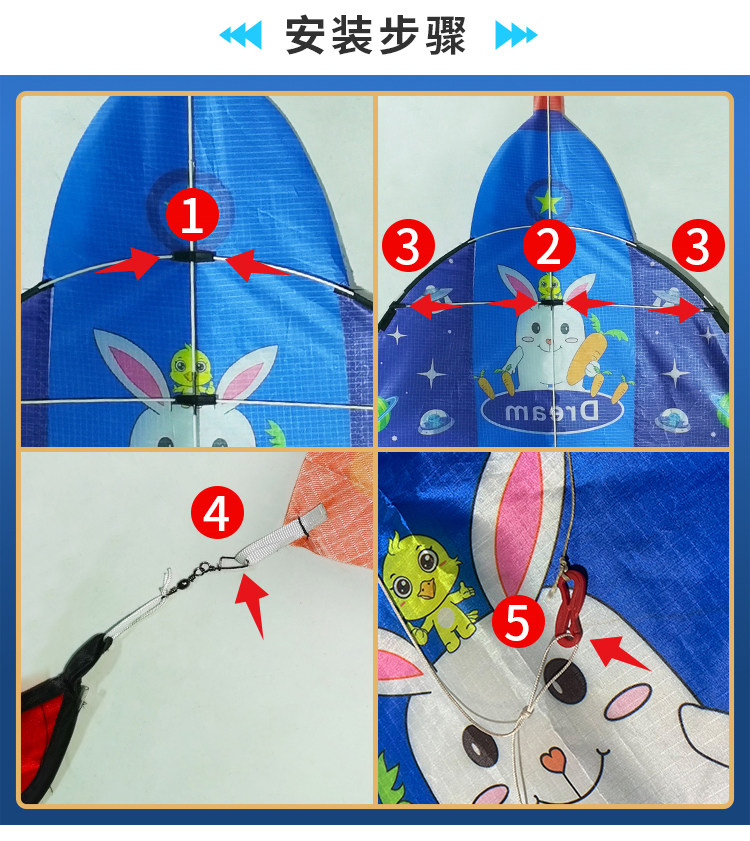 安装步骤

1

3 2 3

Dream

4

5