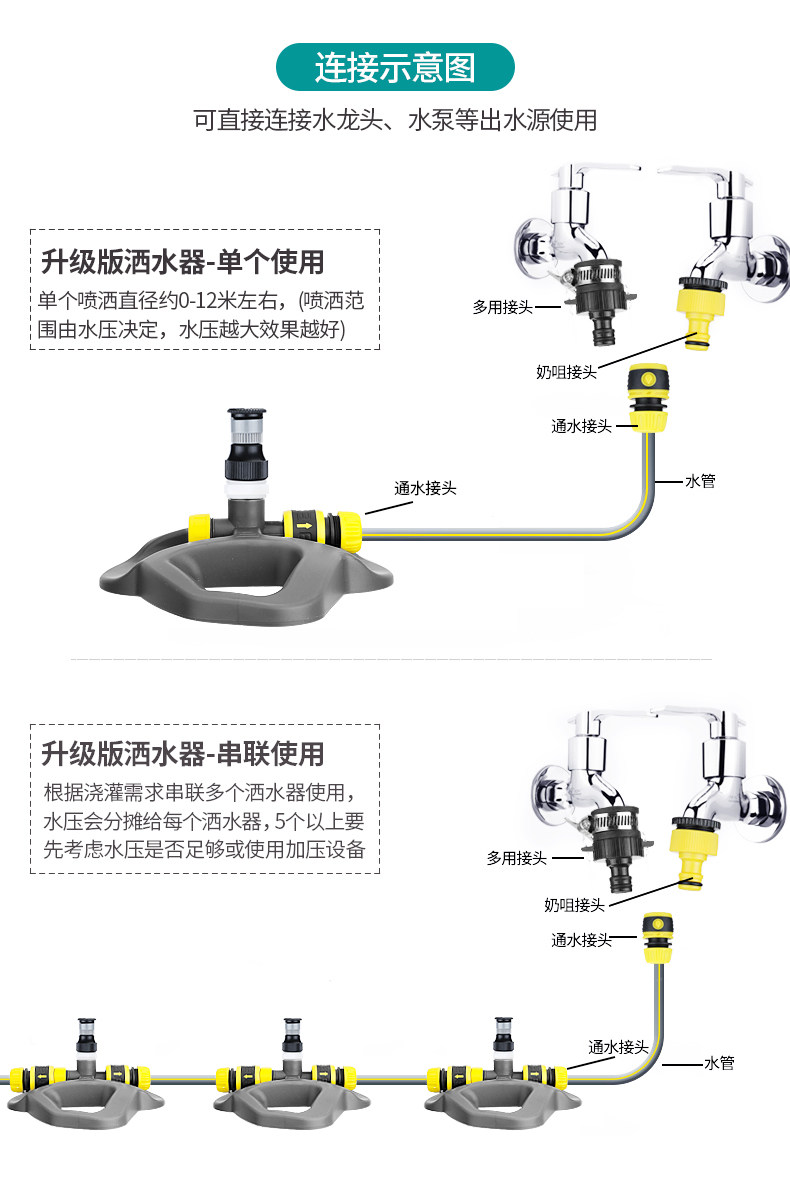 连接示意图

可直接连接水龙头、水泵等出水源使用

升级版洒水器-单个使用

单个喷洒直径约0-12米左右,(喷洒范围由水压决定,水压越大效果越好)

多用接头

奶咀接头

通水接头

水管

通水接头

升级版洒水器-串联使用

根据浇灌需求串联多个洒水器使用,水压会分摊给每个洒水器,5个以上要先考虑水压是否足够或使用加压设备

多用接头

奶咀接头

通水接头

通水接头

水管