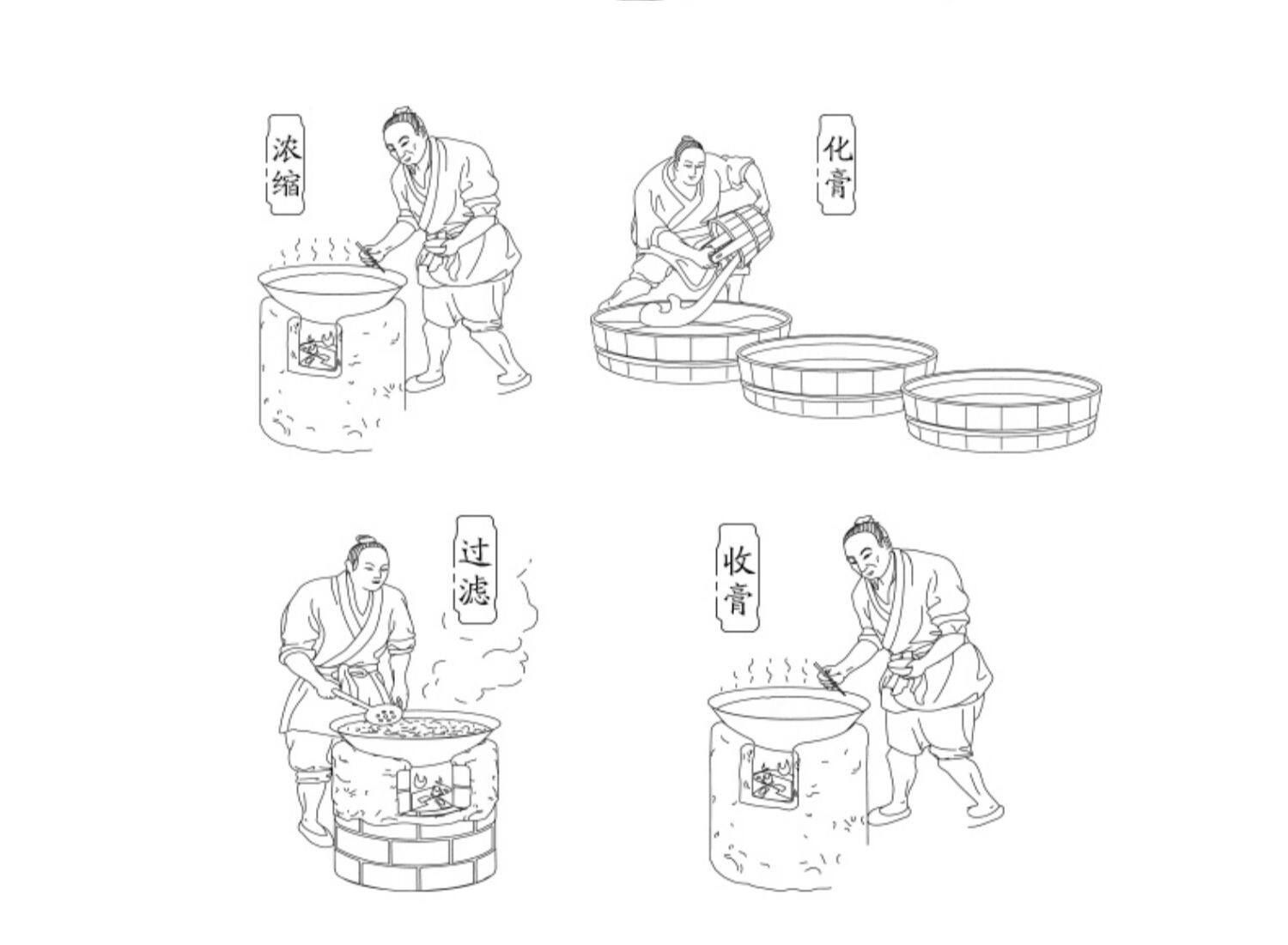 浓缩

化膏

过滤

收膏