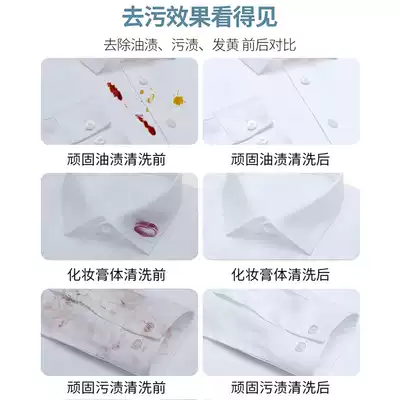 去污效果看得见

去除油渍、污渍、发黄 前后对比

顽固油渍清洗前

顽固油渍清洗后

化妆膏体清洗前

化妆膏体清洗后

顽固污渍清洗前

顽固污渍清洗后