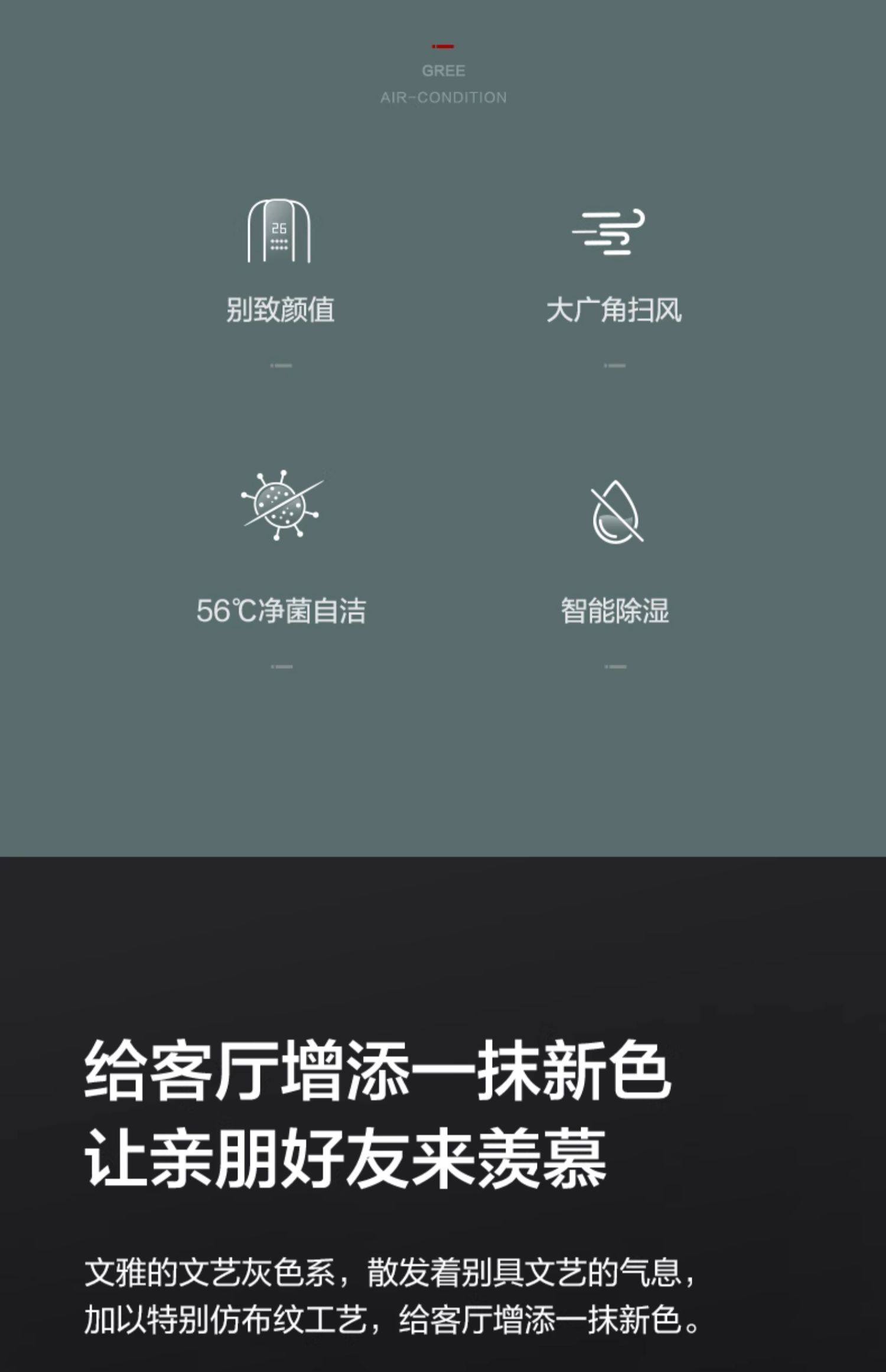 GREE
AIR-CONDITION

别致颜值

大广角扫风

56℃净菌自洁

智能除湿

给客厅增添一抹新色
让亲朋好友来羡慕

文雅的文艺灰色系，散发着别具文艺的气息，加以特别仿布纹工艺，给客厅增添一抹新色。