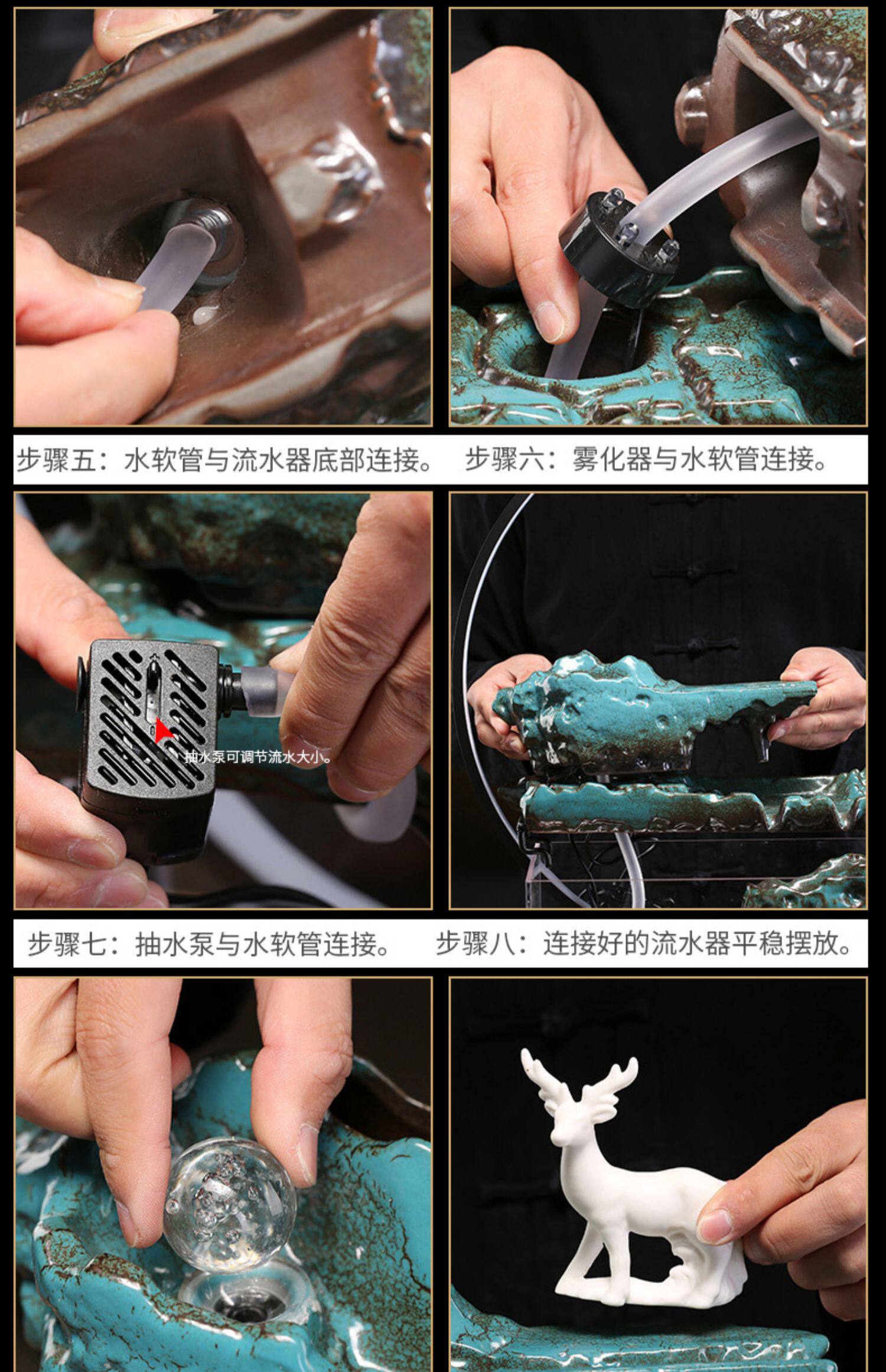 步骤五：水软管与流水器底部连接。　步骤六：雾化器与水软管连接。

抽水泵可调节流水大小。

步骤七：抽水泵与水软管连接。　步骤八：连接好的流水器平稳摆放。