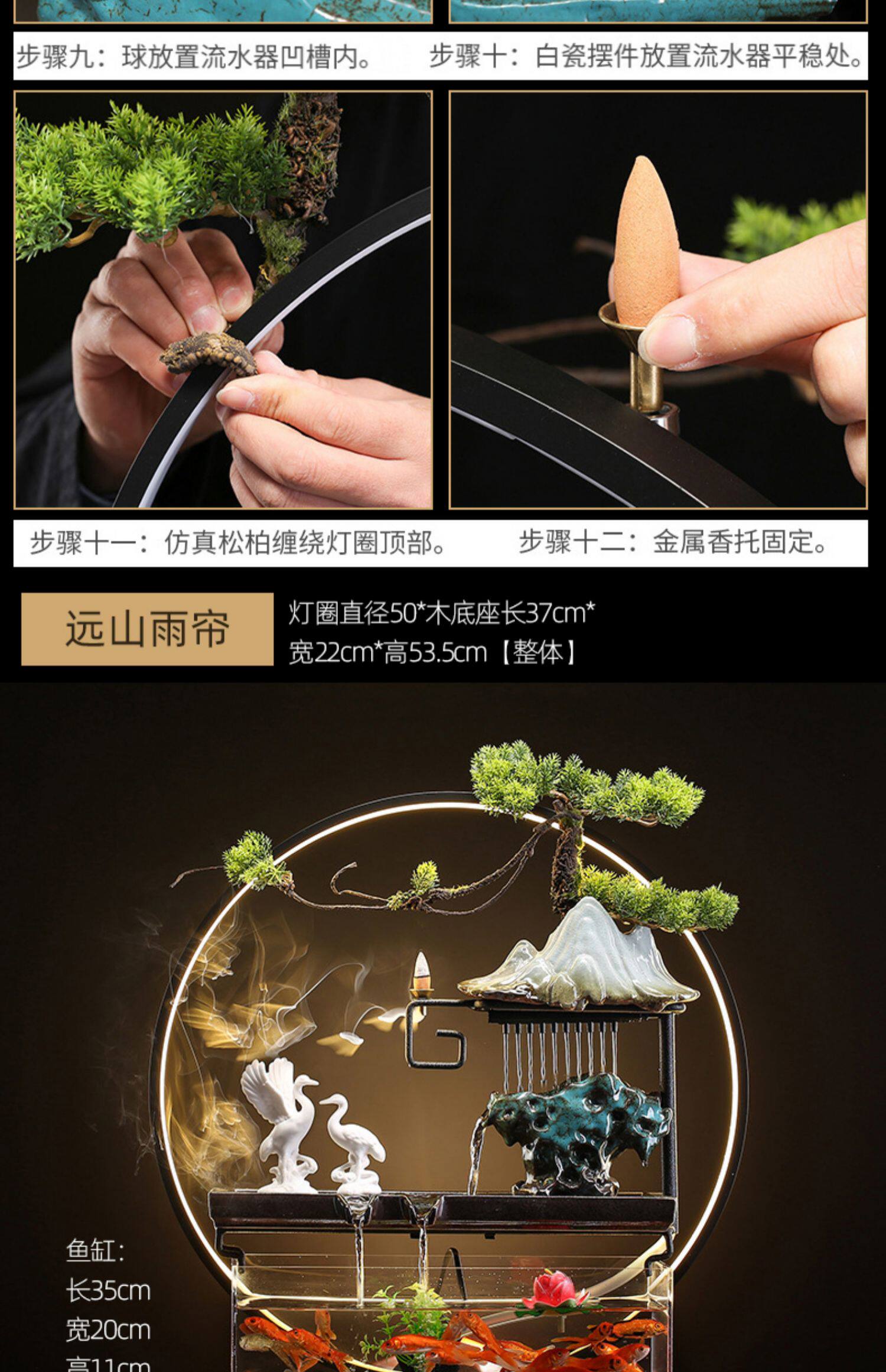 步骤九：球放置流水器凹槽内。

步骤十：白瓷摆件放置流水器平稳处。

步骤十一：仿真松柏缠绕灯圈顶部。

步骤十二：金属香托固定。

远山雨帘

灯圈直径50*木底座长37cm*宽22cm*高53.5cm【整体】

鱼缸：
长35cm
宽20cm
高11cm