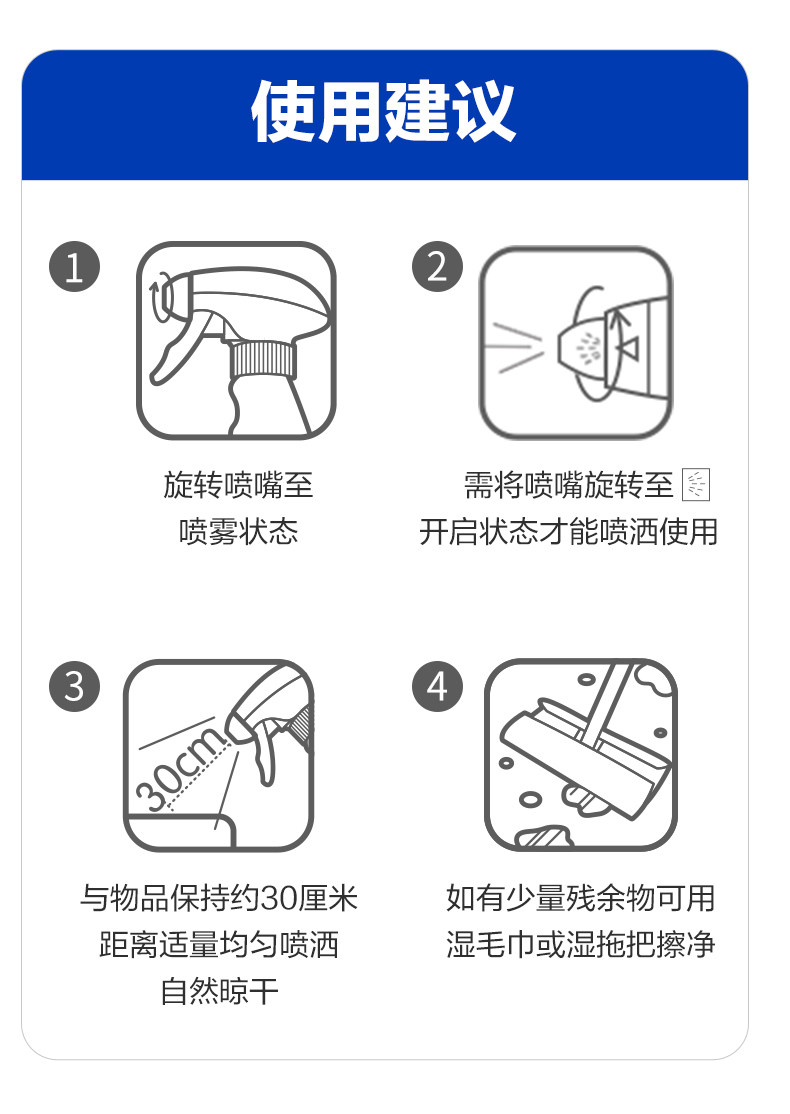 使用建议

1

旋转喷嘴至
喷雾状态

2

需将喷嘴旋转至
开启状态才能喷洒使用

3

30cm

与物品保持约30厘米
距离适量均匀喷洒
自然晾干

4

如有少量残余物可用
湿毛巾或湿拖把擦净