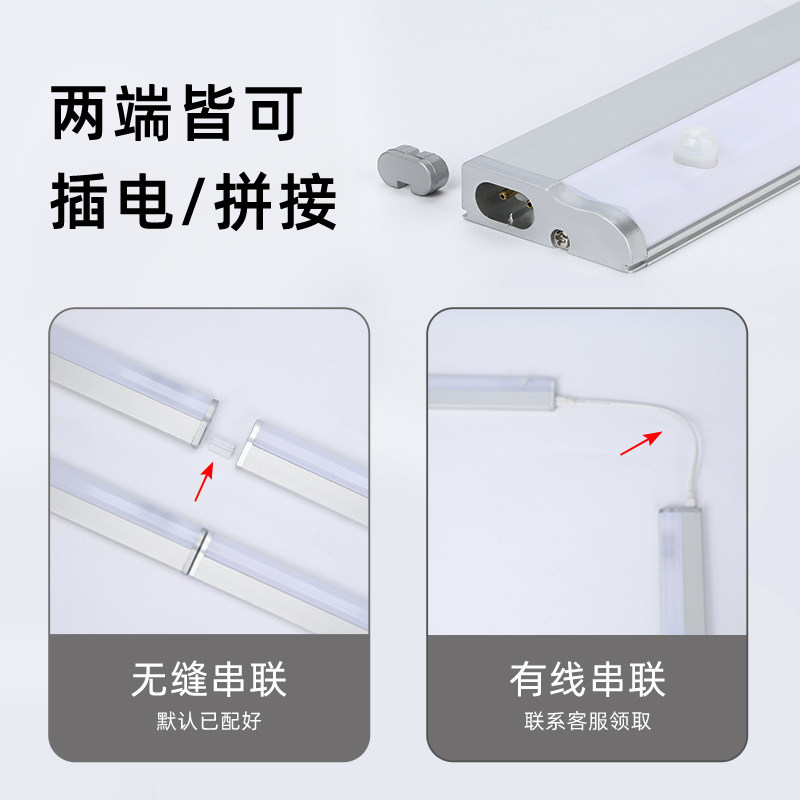 两端皆可
插电/拼接

无缝串联
默认已配好

有线串联
联系客服领取