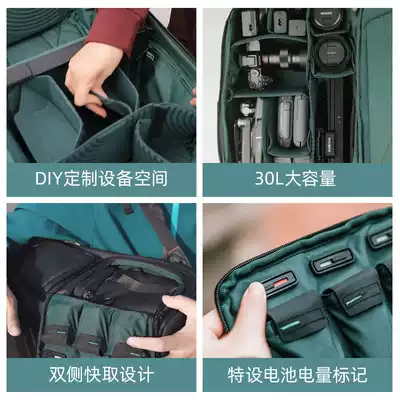 DIY定制设备空间

30L大容量

双侧快取设计

特设电池电量标记