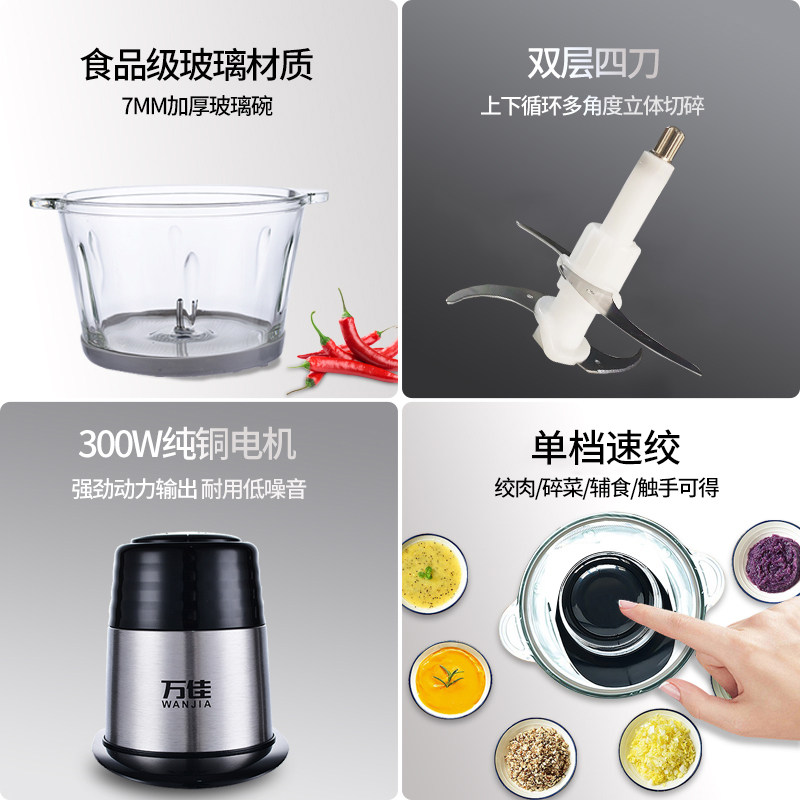 食品级玻璃材质
7MM加厚玻璃碗

双层四刀
上下循环多角度立体切碎

300W纯铜电机
强劲动力输出 耐用低噪音

万佳
WANJIA

单档速绞
绞肉/碎菜/辅食/触手可得