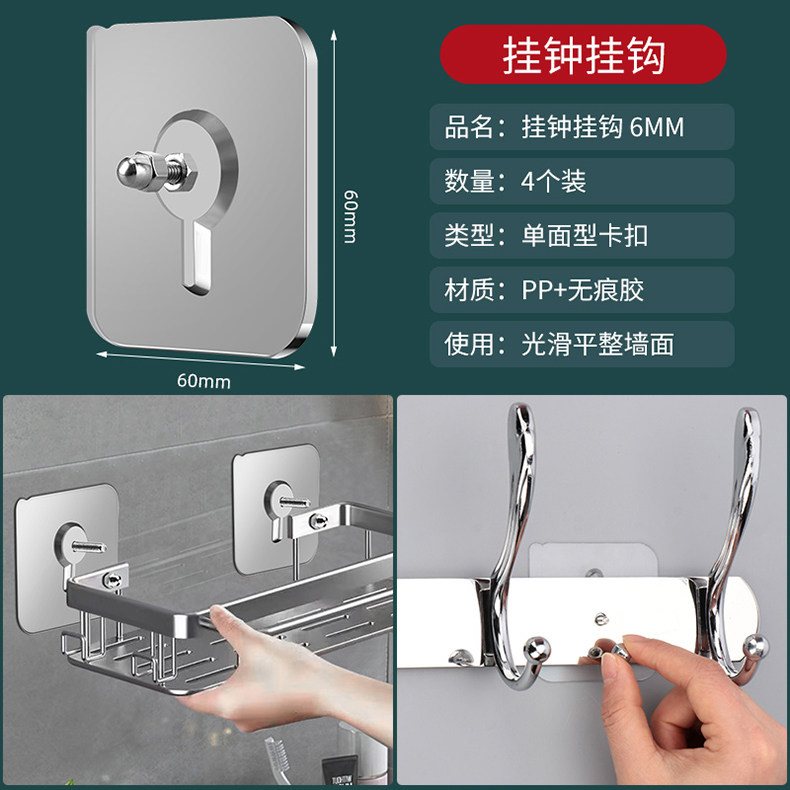 60mm

60mm

挂钟挂钩

品名：挂钟挂钩 6MM

数量：4个装

类型：单面型卡扣

材质：PP+无痕胶

使用：光滑平整墙面