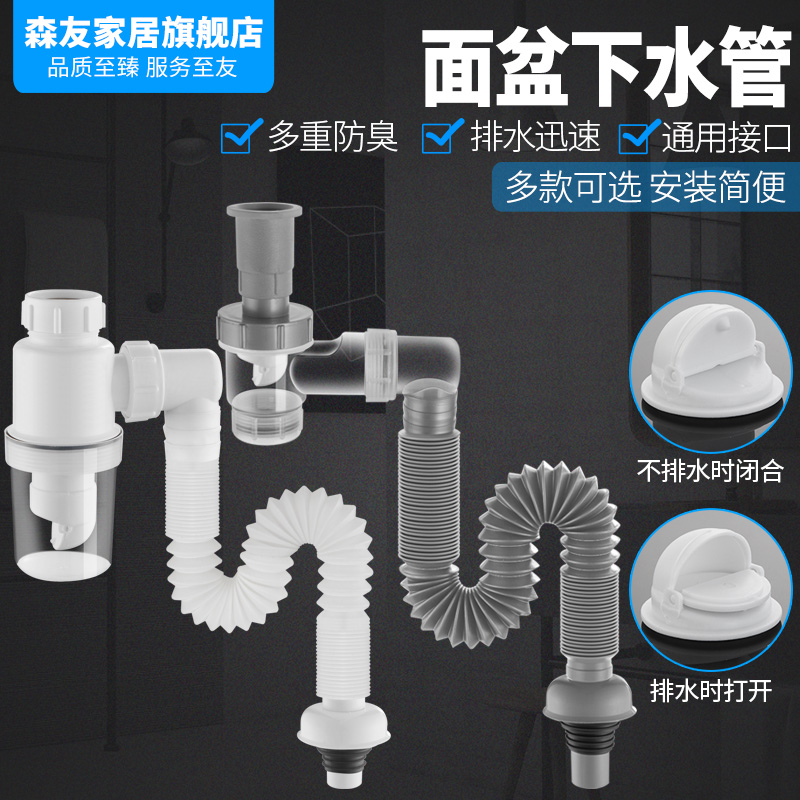 森友家居旗舰店
品质至臻 服务至友

面盆下水管

多重防臭 排水迅速 通用接口

多款可选 安装简便

不排水时闭合

排水时打开