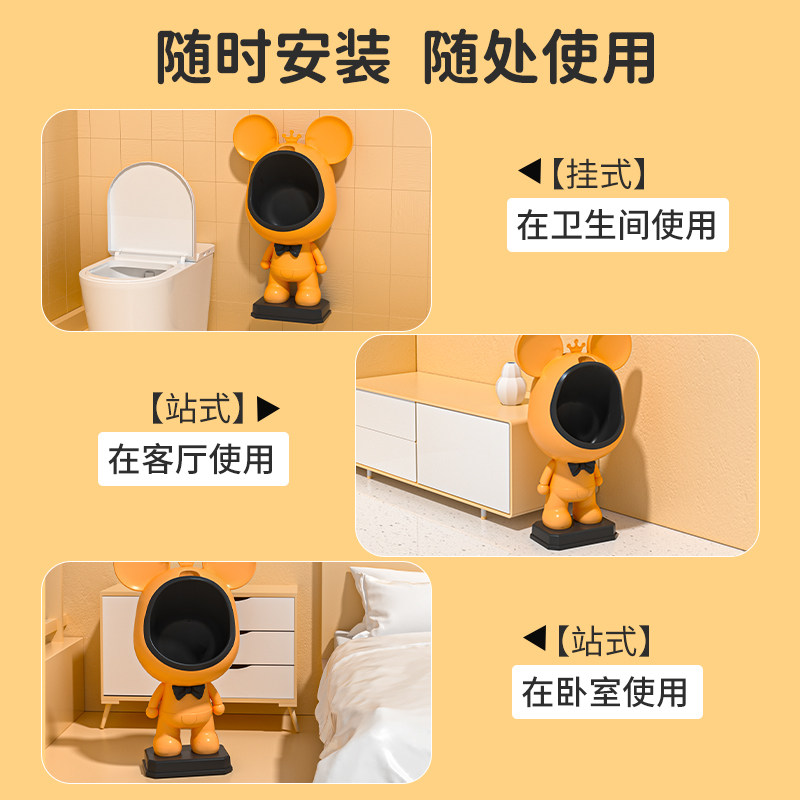 随时安装 随处使用

◀【挂式】
在卫生间使用

【站式】▶
在客厅使用

◀【站式】
在卧室使用