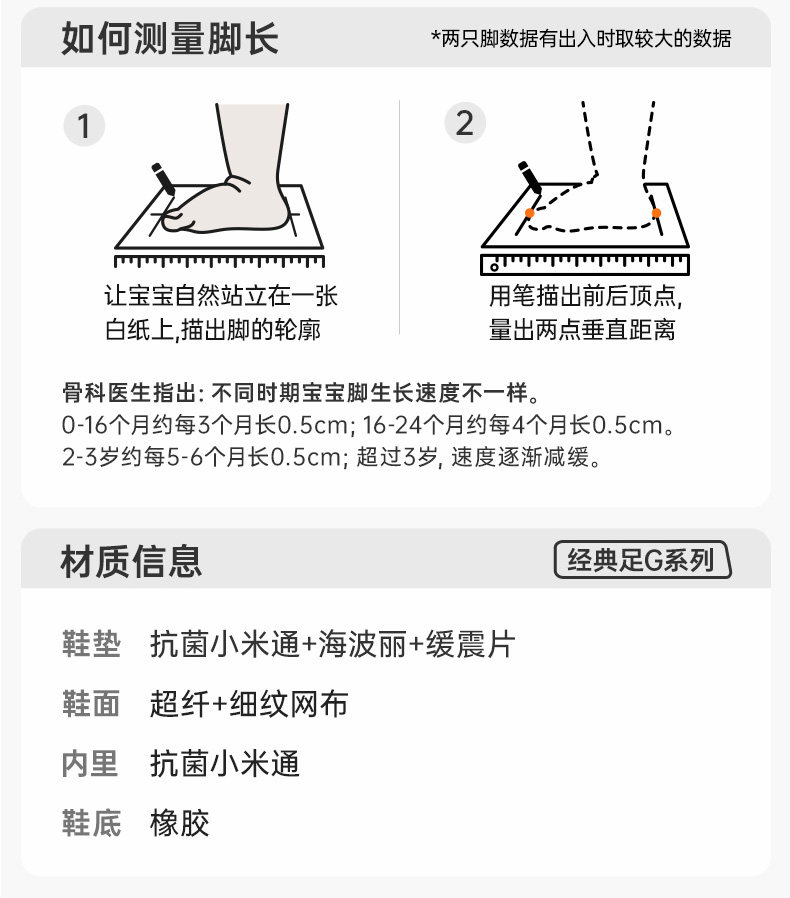 如何测量脚长

*两只脚数据有出入时取较大的数据

1

让宝宝自然站立在一张白纸上,描出脚的轮廓

2

用笔描出前后顶点,量出两点垂直距离

骨科医生指出: 不同时期宝宝脚生长速度不一样。
0-16个月约每3个月长0.5cm; 16-24个月约每4个月长0.5cm。
2-3岁约每5-6个月长0.5cm; 超过3岁, 速度逐渐减缓。

材质信息

经典足G系列

鞋垫 抗菌小米通+海波丽+缓震片

鞋面 超纤+细纹网布

内里 抗菌小米通

鞋底 橡胶