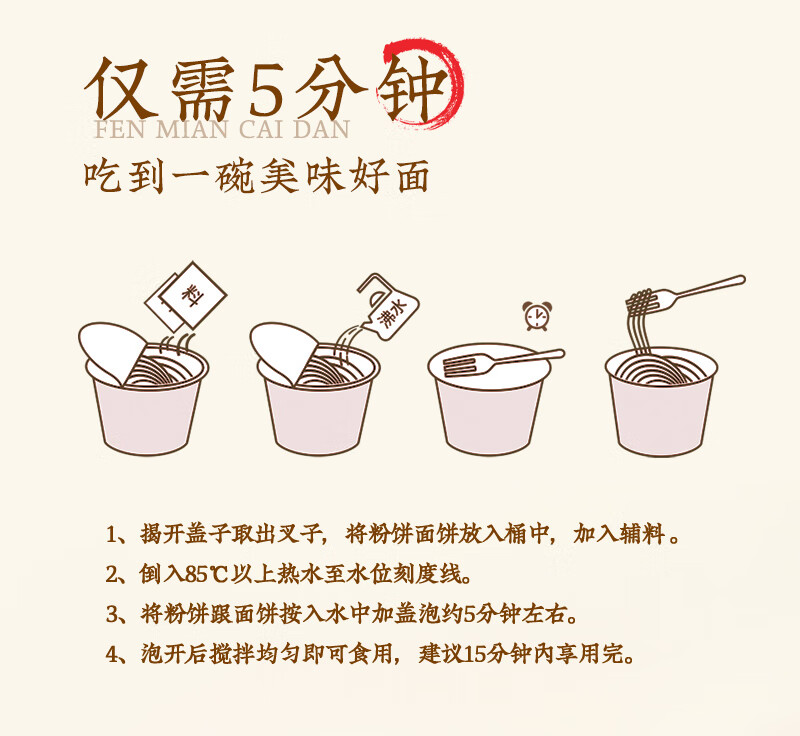 仅需5分钟
FEN MIAN CAI DAN
吃到一碗美味好面

料

沸水

1、揭开盖子取出叉子，将粉饼面饼放入桶中，加入辅料。
2、倒入85℃以上热水至水位刻度线。
3、将粉饼跟面饼按入水中加盖泡约5分钟左右。
4、泡开后搅拌均匀即可食用，建议15分钟内享用完。