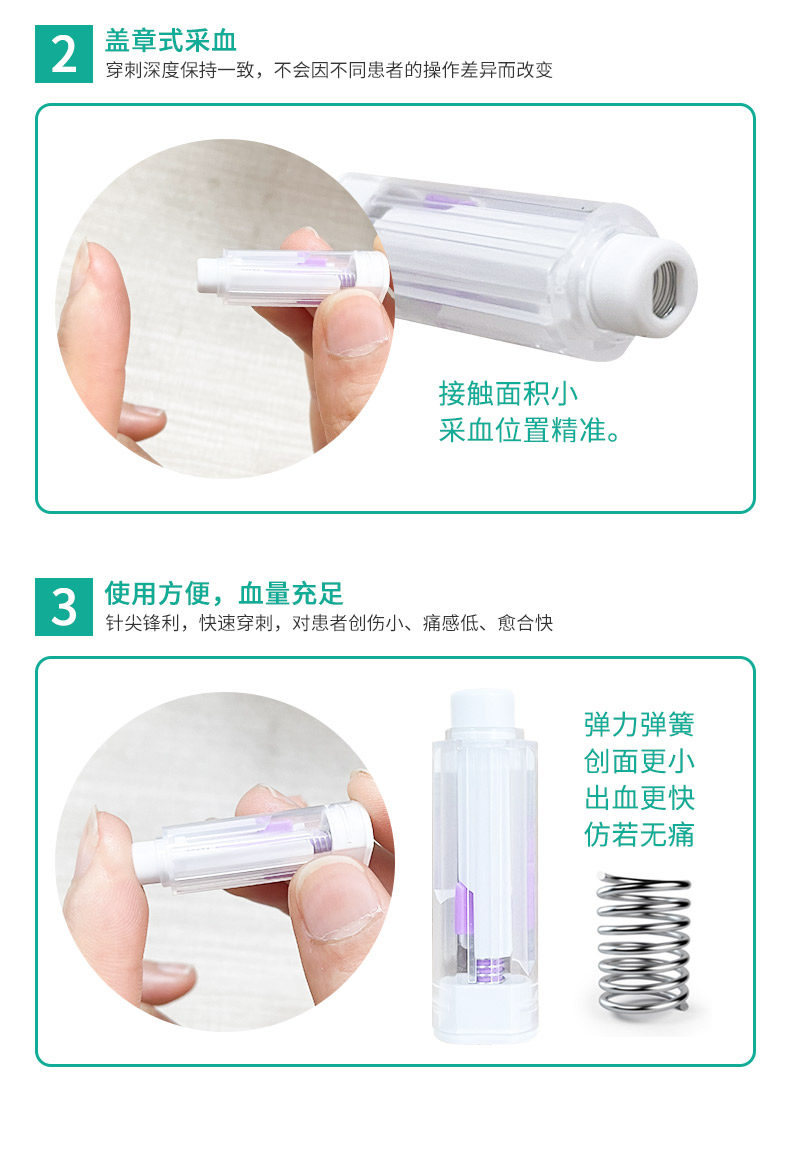 2 盖章式采血
穿刺深度保持一致，不会因不同患者的操作差异而改变

接触面积小
采血位置精准。

3 使用方便，血量充足
针尖锋利，快速穿刺，对患者创伤小、痛感低、愈合快

弹力弹簧
创面更小
出血更快
仿若无痛