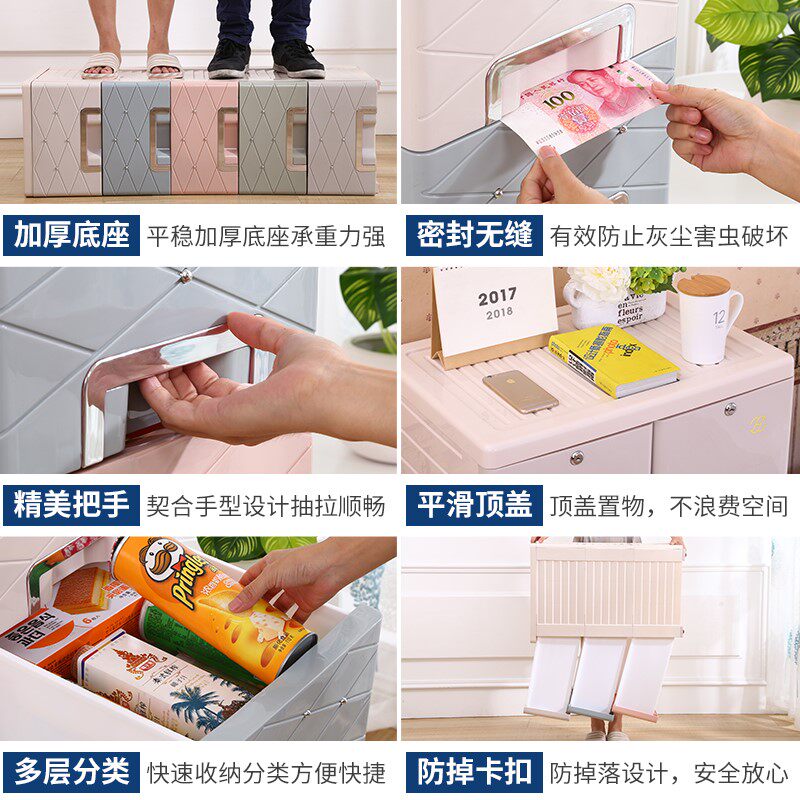 100

加厚底座 平稳加厚底座承重力强

密封无缝 有效防止灰尘害虫破坏

2017
2018

fleurs
espoir

12

精美把手 契合手型设计抽拉顺畅

平滑顶盖 顶盖置物，不浪费空间

Pringles

多层分类 快速收纳分类方便快捷

防掉卡扣 防掉落设计，安全放心