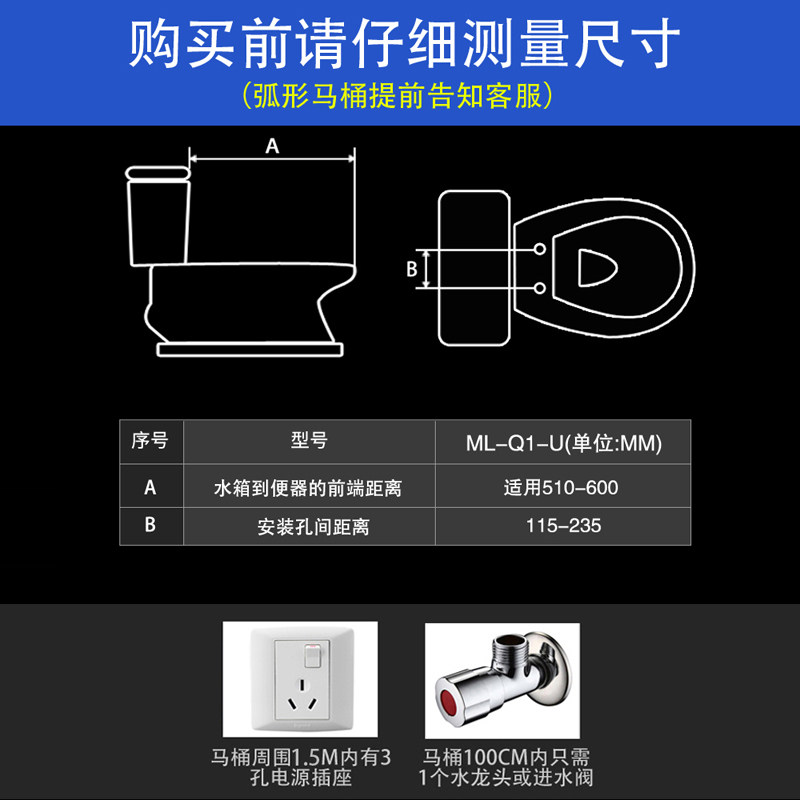 购买前请仔细测量尺寸
(弧形马桶提前告知客服)

A

B

| 序号 | 型号 | ML-Q1-U(单位:MM) |
|---|---|---|
| A | 水箱到便器的前端距离 | 适用510-600 |
| B | 安装孔间距离 | 115-235 |

马桶周围1.5M内有3孔电源插座

马桶100CM内只需1个水龙头或进水阀