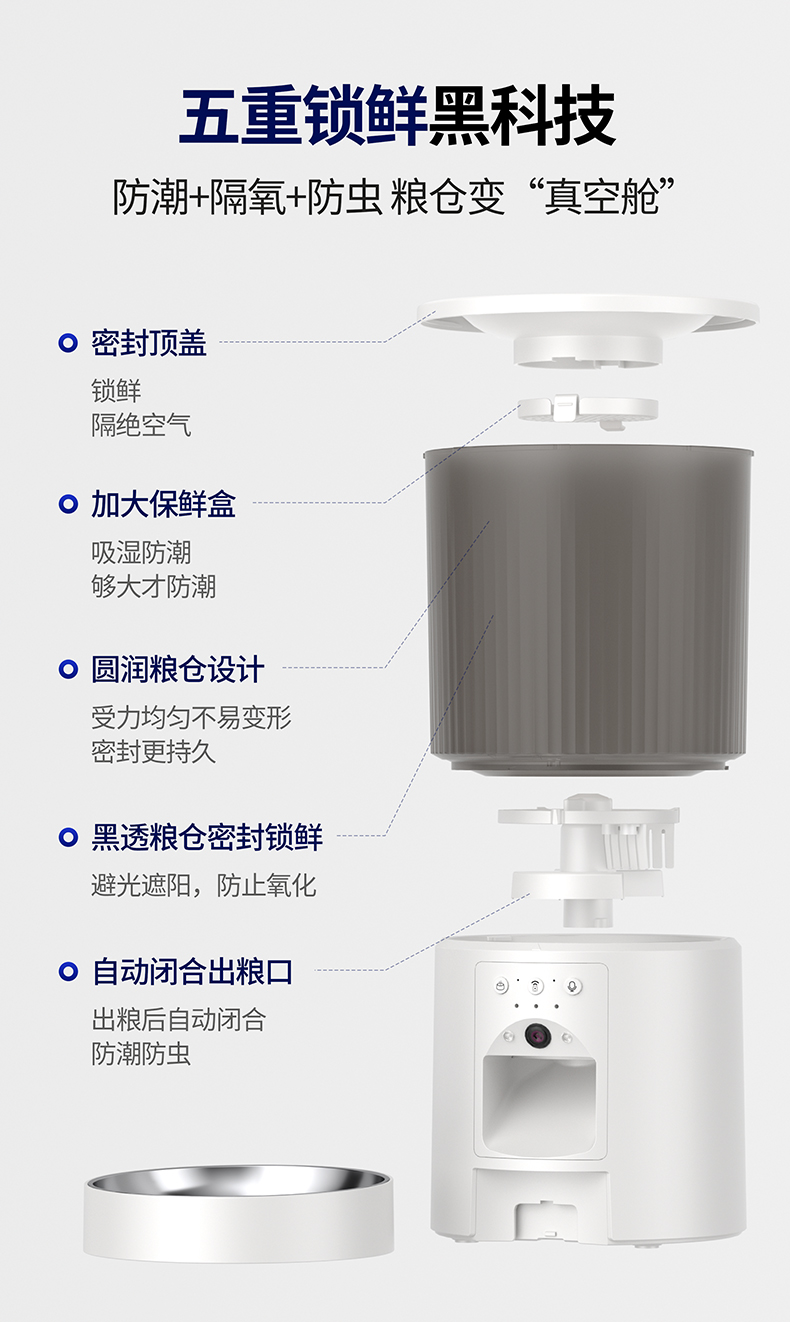 五重锁鲜黑科技

防潮+隔氧+防虫 粮仓变“真空舱”

密封顶盖

锁鲜
隔绝空气

加大保鲜盒

吸湿防潮
够大才防潮

圆润粮仓设计

受力均匀不易变形
密封更持久

黑透粮仓密封锁鲜

避光遮阳，防止氧化

自动闭合出粮口

出粮后自动闭合
防潮防虫