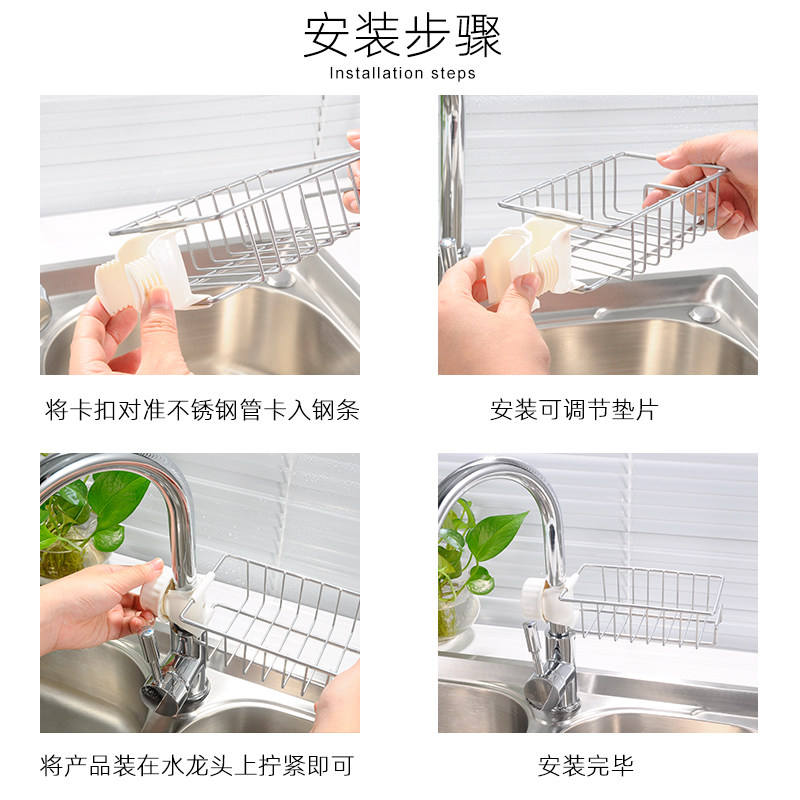 安装步骤
Installation steps

将卡扣对准不锈钢管卡入钢条

安装可调节垫片

将产品装在水龙头上拧紧即可

安装完毕