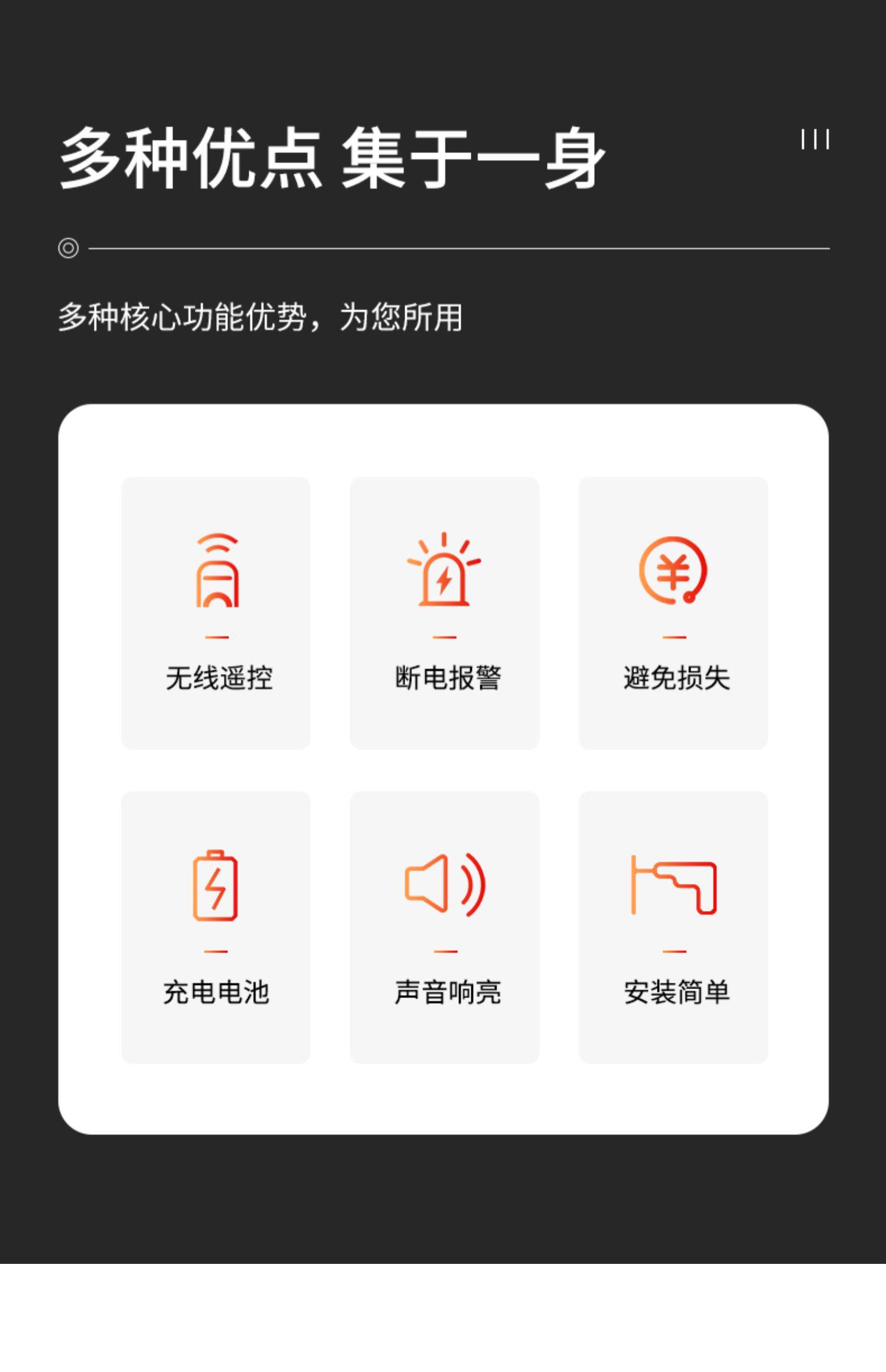 多种优点 集于一身

多种核心功能优势，为您所用

无线遥控

断电报警

避免损失

充电电池

声音响亮

安装简单