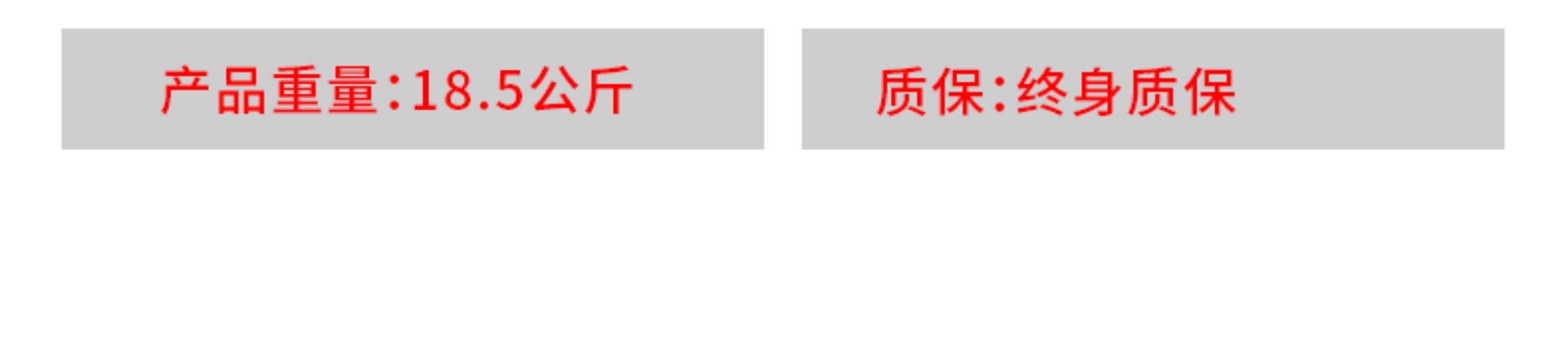 产品重量:18.5公斤

质保:终身质保