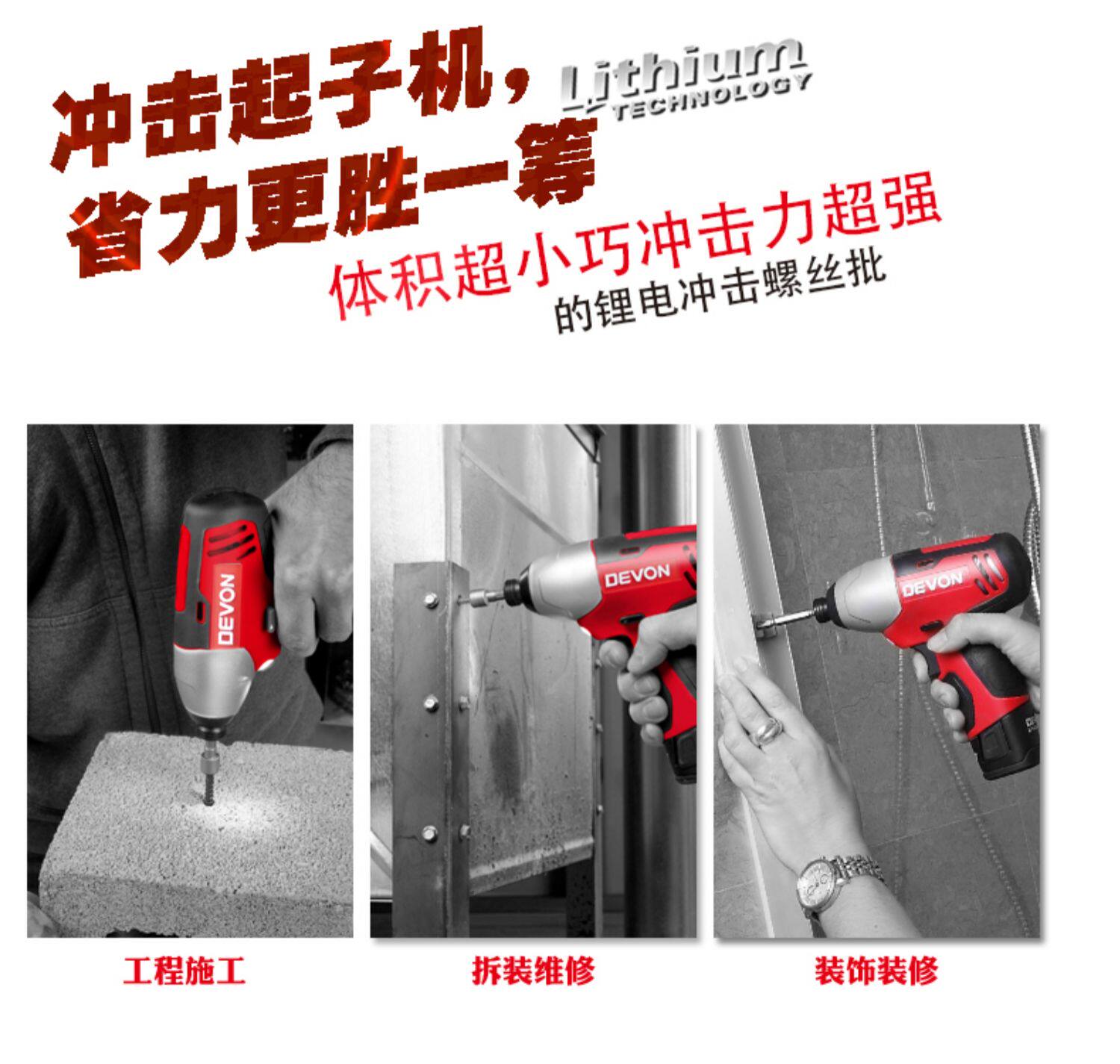 冲击起子机，
省力更胜一筹

Lithium
TECHNOLOGY

体积超小巧冲击力超强
的锂电冲击螺丝批

DEVON

DEVON

DEVON

工程施工

拆装维修

装饰装修