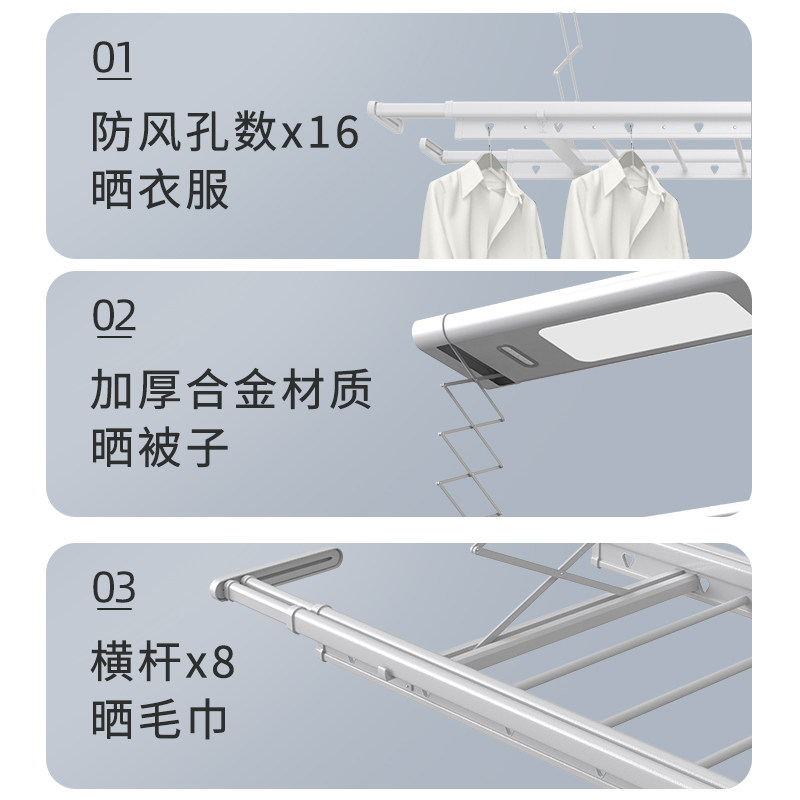 01

防风孔数x16
晒衣服

02

加厚合金材质
晒被子

03

横杆x8
晒毛巾