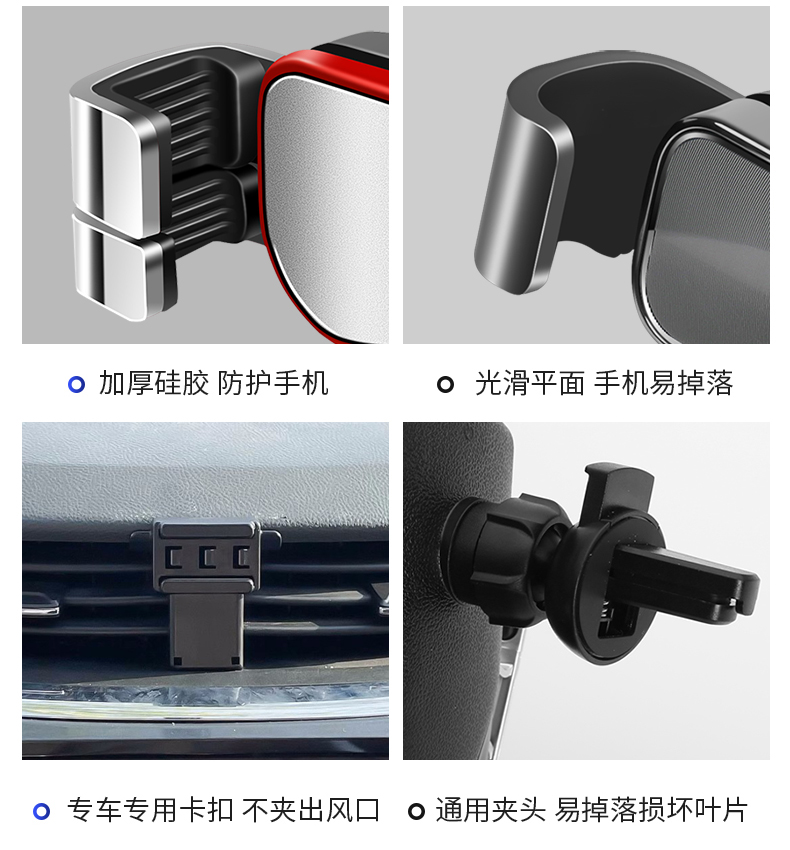 加厚硅胶 防护手机

光滑平面 手机易掉落

专车专用卡扣 不夹出风口

通用夹头 易掉落损坏叶片