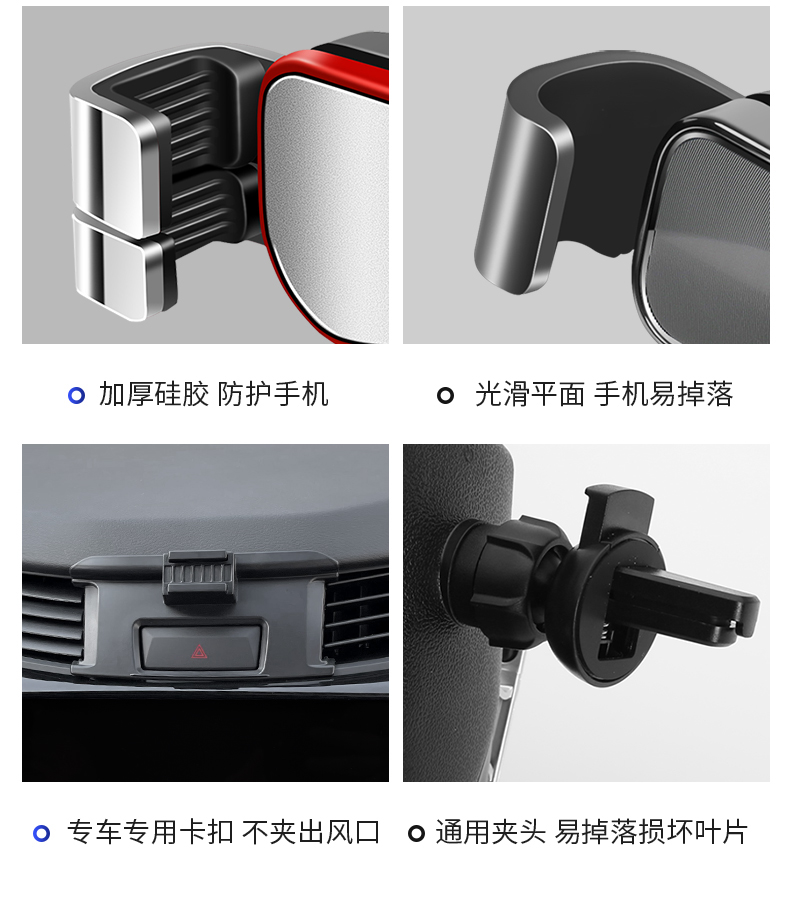 加厚硅胶 防护手机

光滑平面 手机易掉落

专车专用卡扣 不夹出风口

通用夹头 易掉落损坏叶片