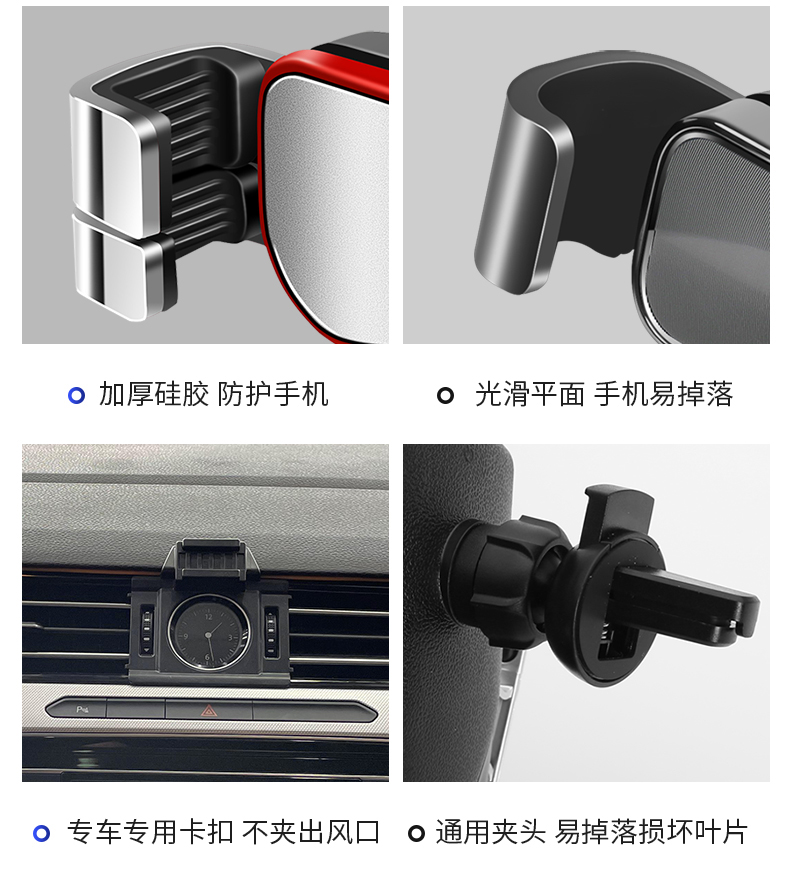 加厚硅胶 防护手机

光滑平面 手机易掉落

专车专用卡扣 不夹出风口

通用夹头 易掉落损坏叶片