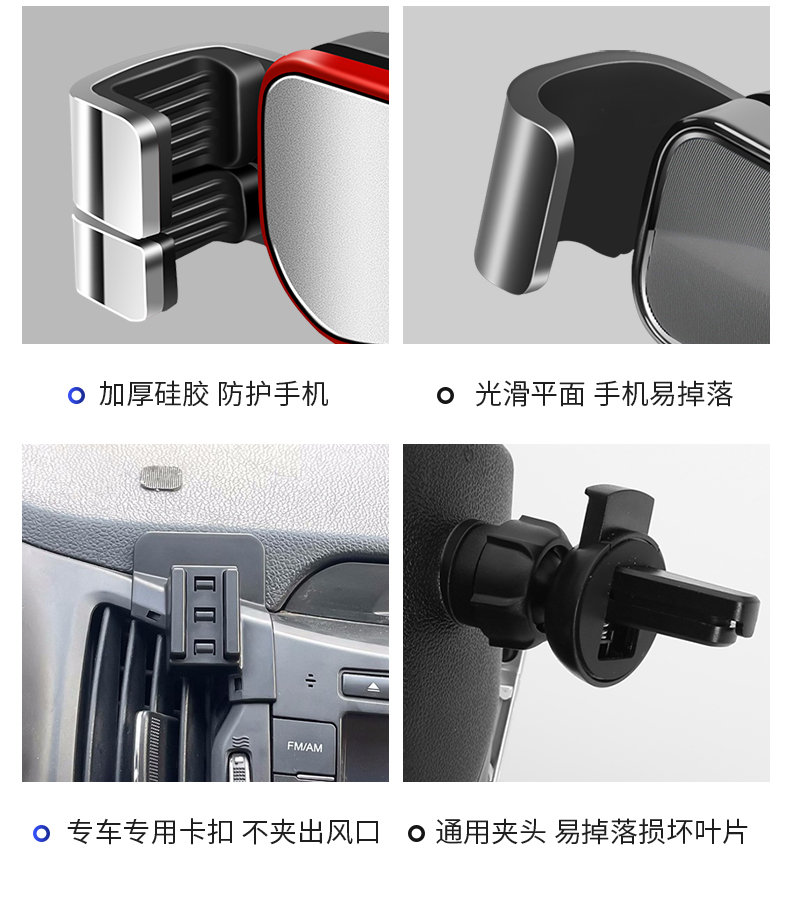 加厚硅胶 防护手机

光滑平面 手机易掉落

FM/AM

专车专用卡扣 不夹出风口

通用夹头 易掉落损坏叶片