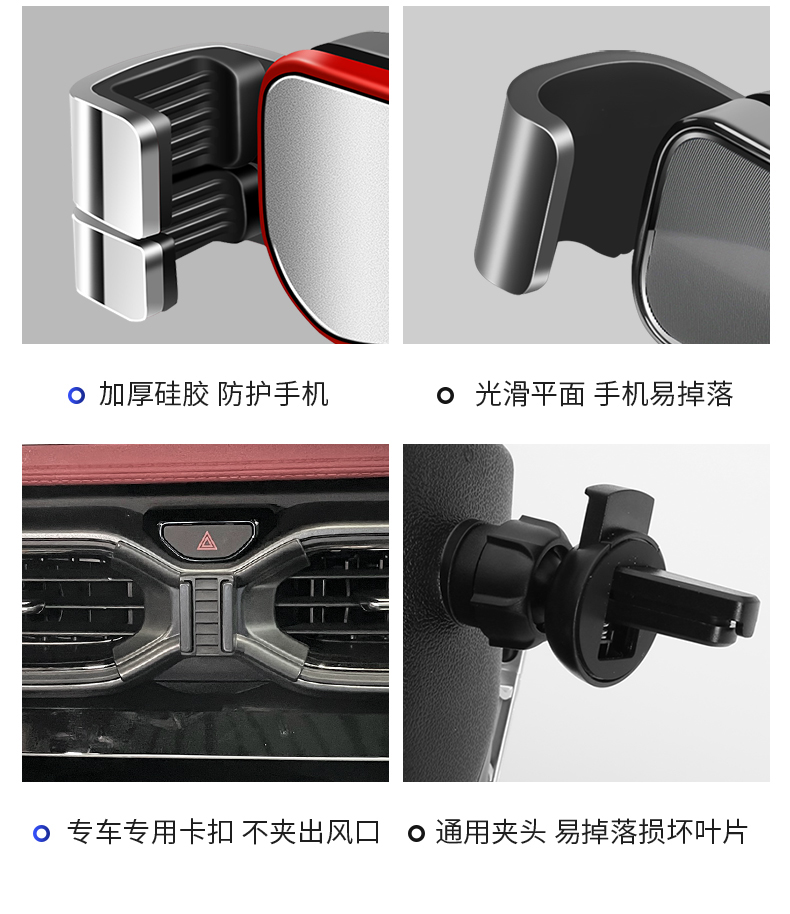 加厚硅胶 防护手机

光滑平面 手机易掉落

专车专用卡扣 不夹出风口

通用夹头 易掉落损坏叶片