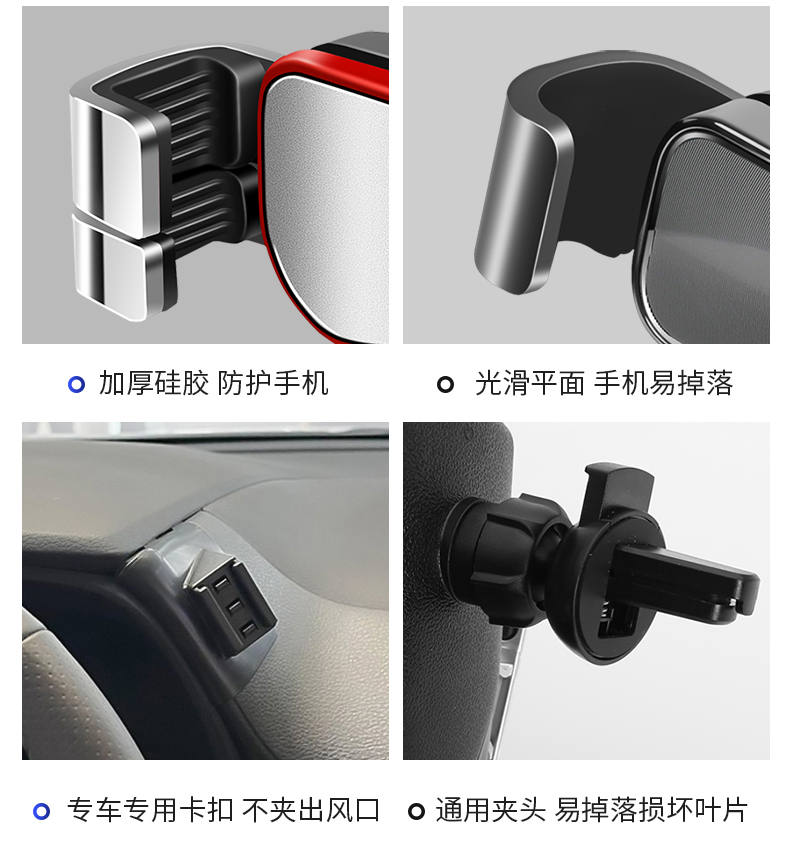 加厚硅胶 防护手机

光滑平面 手机易掉落

专车专用卡扣 不夹出风口

通用夹头 易掉落损坏叶片