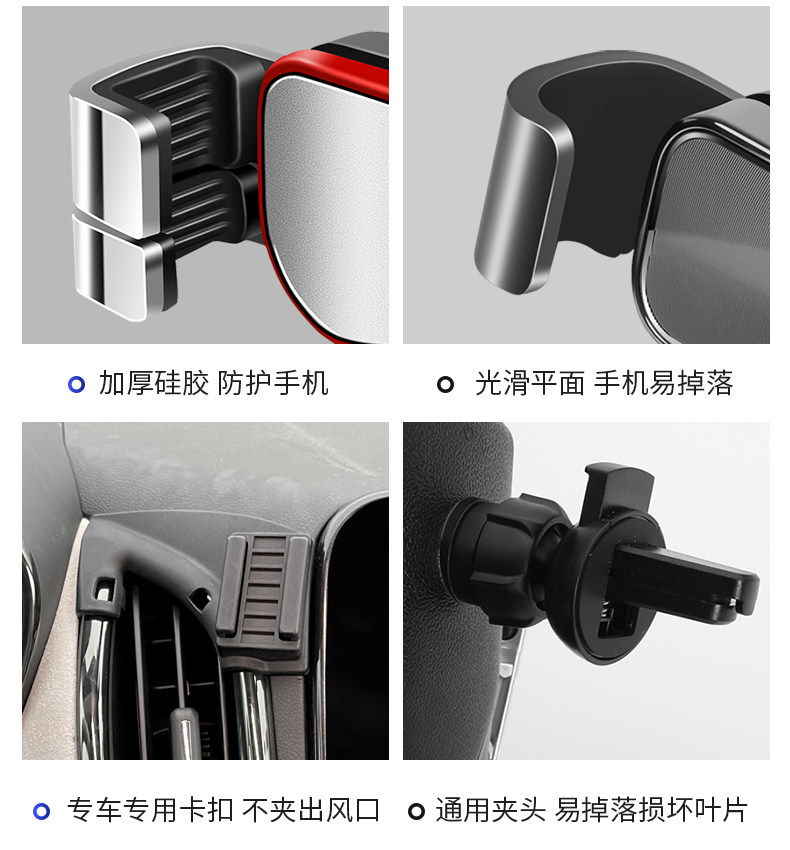 加厚硅胶 防护手机

光滑平面 手机易掉落

专车专用卡扣 不夹出风口

通用夹头 易掉落损坏叶片