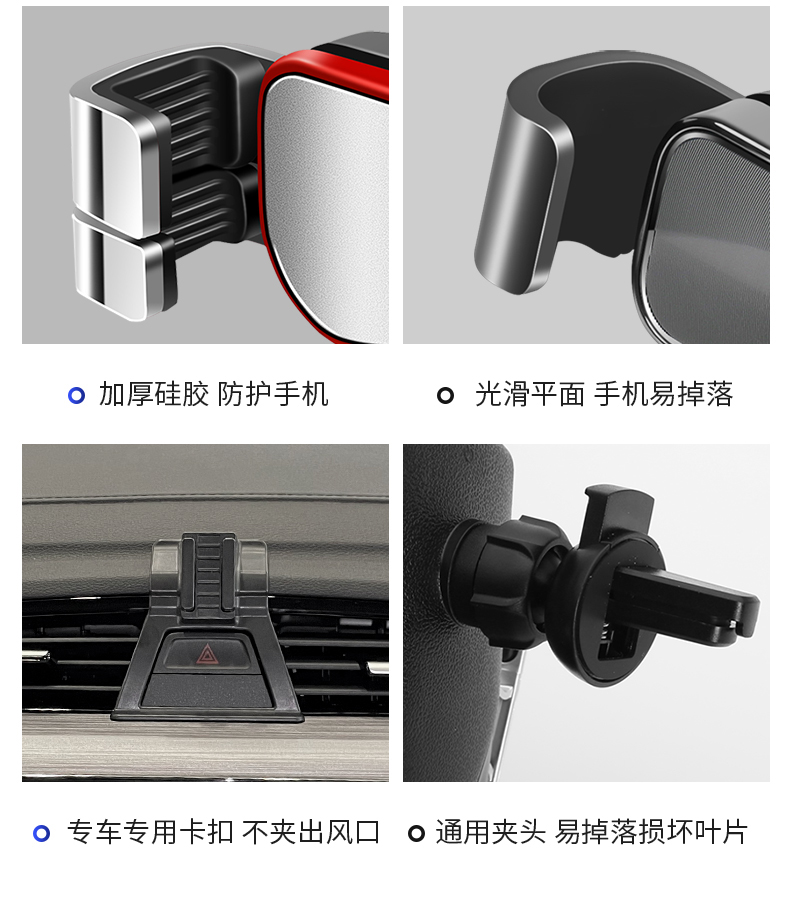 加厚硅胶 防护手机

光滑平面 手机易掉落

专车专用卡扣 不夹出风口

通用夹头 易掉落损坏叶片