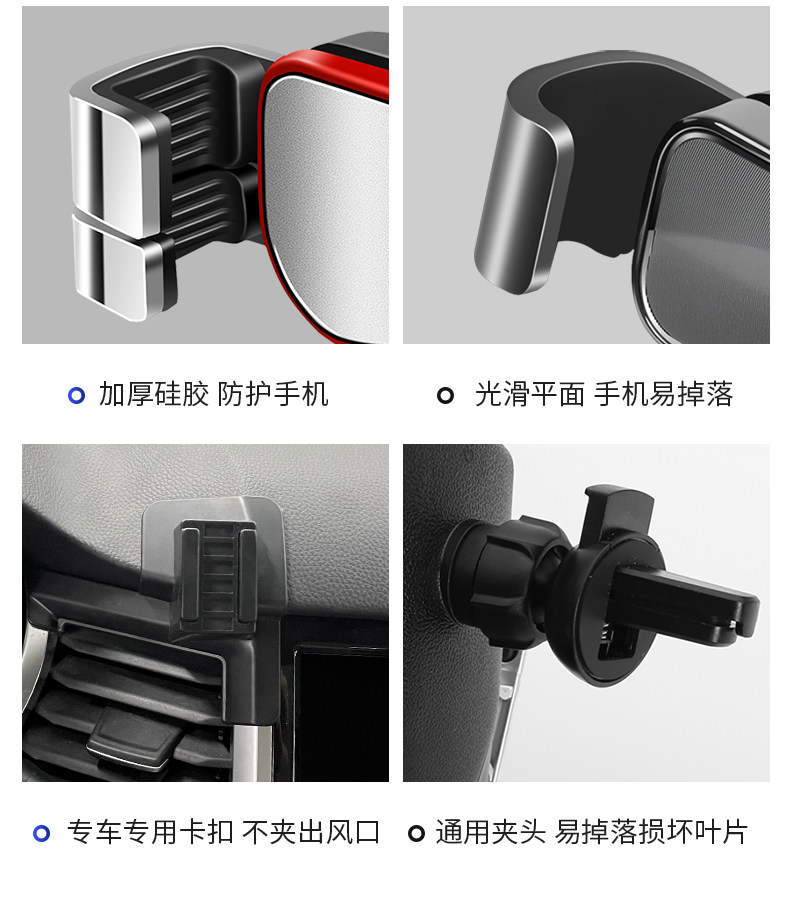 加厚硅胶 防护手机

光滑平面 手机易掉落

专车专用卡扣 不夹出风口

通用夹头 易掉落损坏叶片