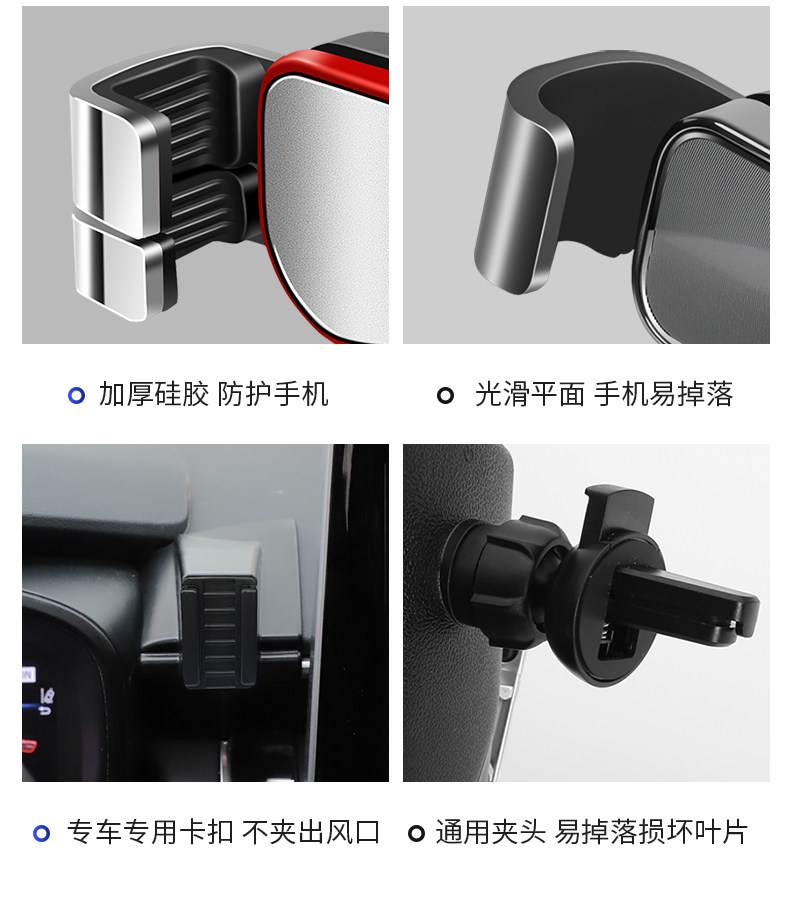 加厚硅胶 防护手机

光滑平面 手机易掉落

专车专用卡扣 不夹出风口

通用夹头 易掉落损坏叶片