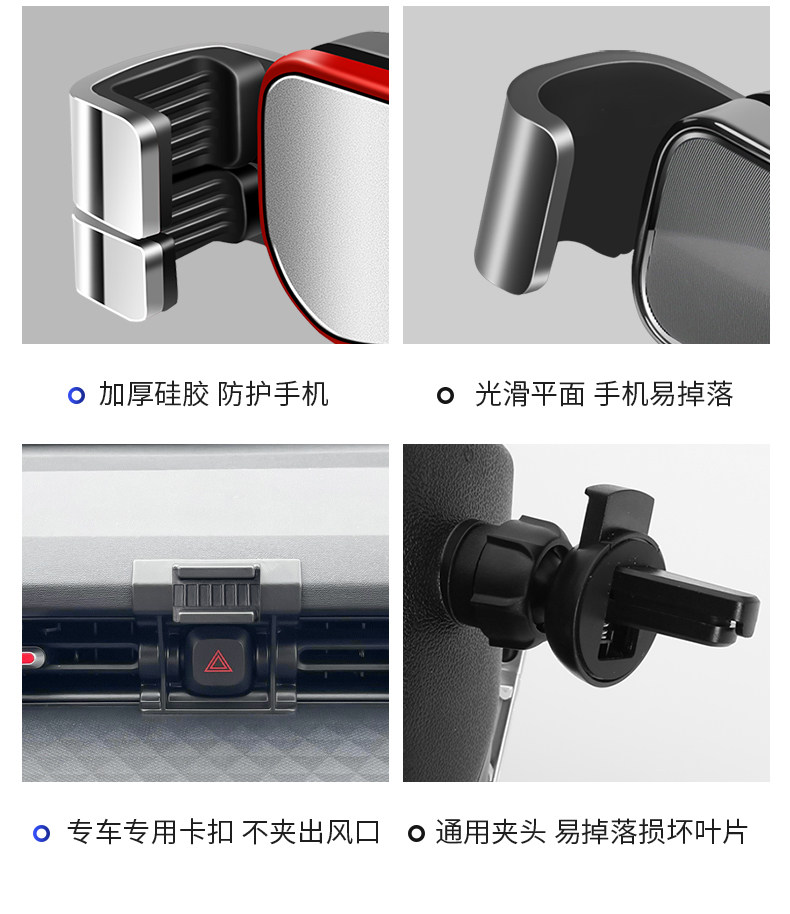 加厚硅胶 防护手机

光滑平面 手机易掉落

专车专用卡扣 不夹出风口

通用夹头 易掉落损坏叶片