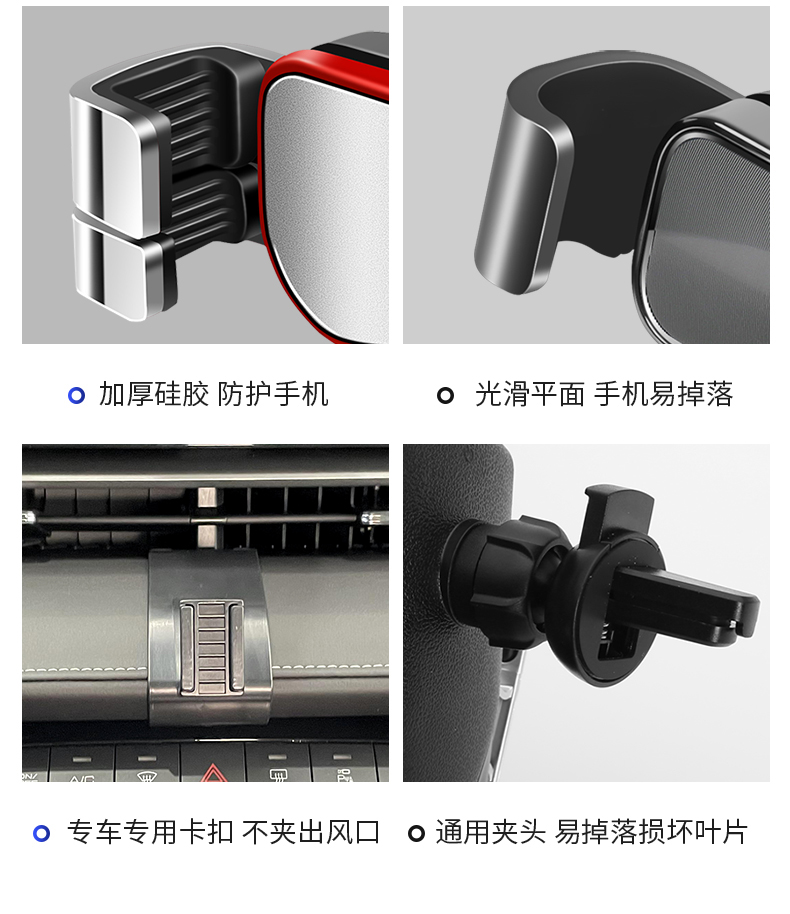 加厚硅胶 防护手机

光滑平面 手机易掉落

专车专用卡扣 不夹出风口

通用夹头 易掉落损坏叶片