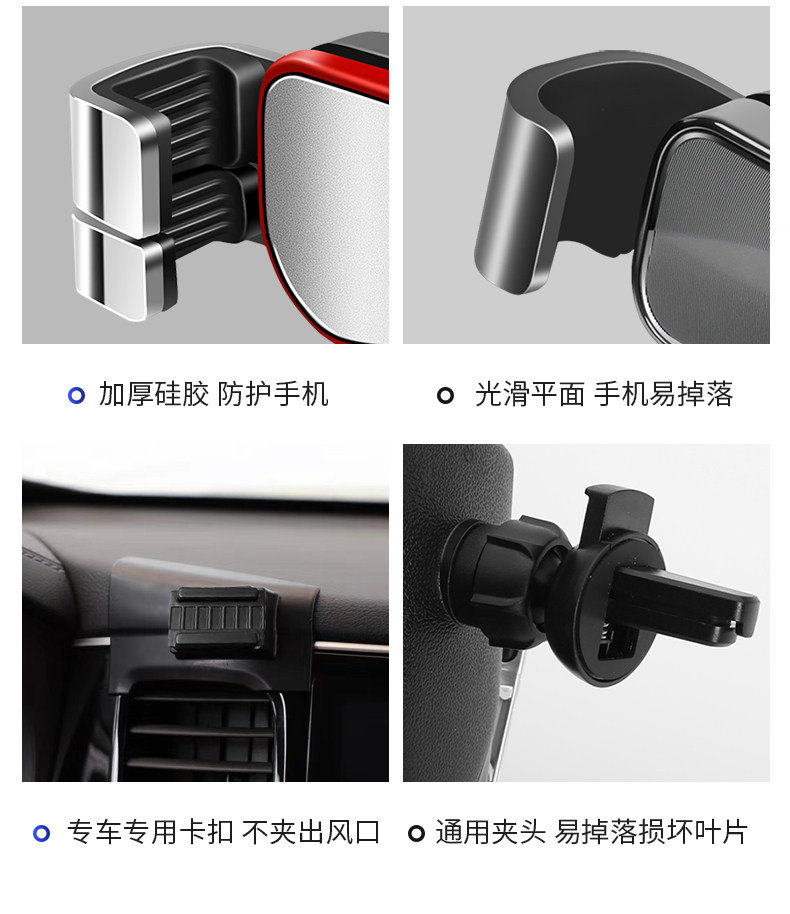 加厚硅胶 防护手机

光滑平面 手机易掉落

专车专用卡扣 不夹出风口

通用夹头 易掉落损坏叶片